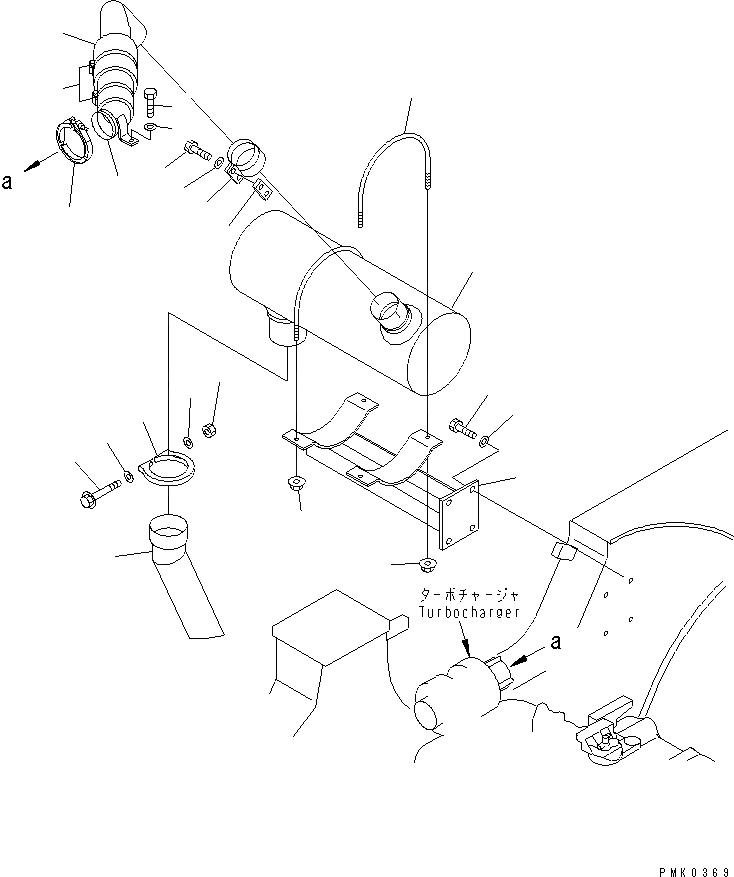 a

ターボチャージャ
Turbocharger

a

PMK0369