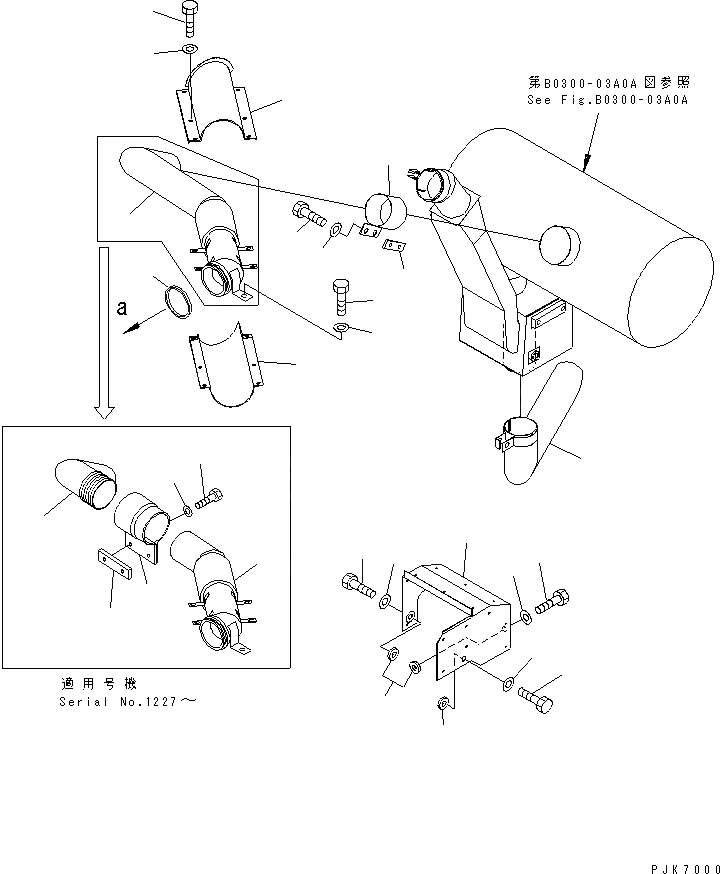 第B0300-03A0A図参照
See Fig.B0300-03A0A

a

適用号機
Serial No.1227～

PJK7000