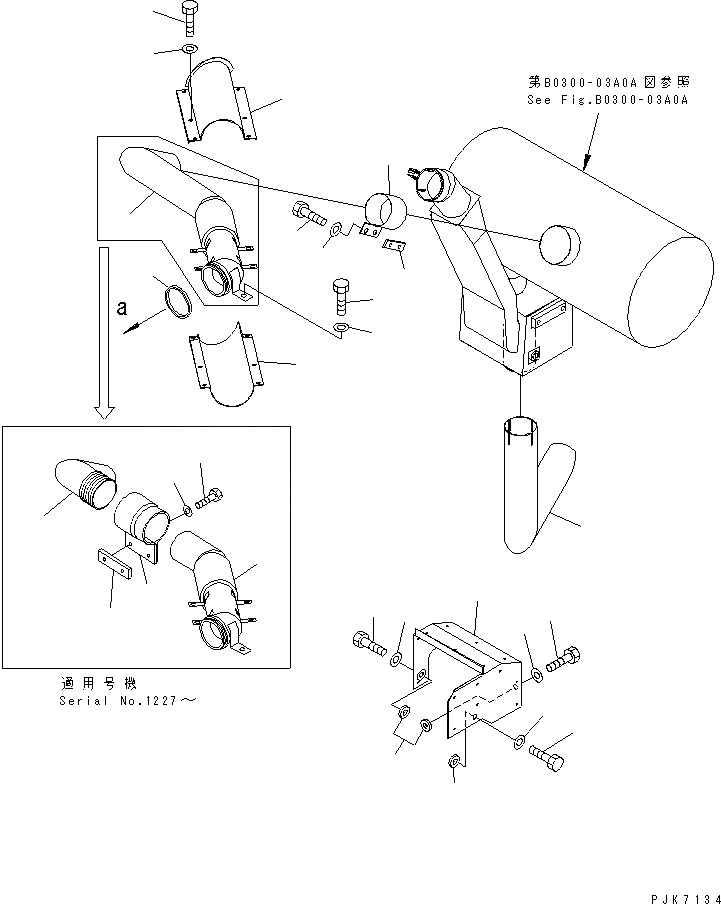 第B0300-03A0A図参照
See Fig.B0300-03A0A

a

適用号機
Serial No.1227～

PJK7134