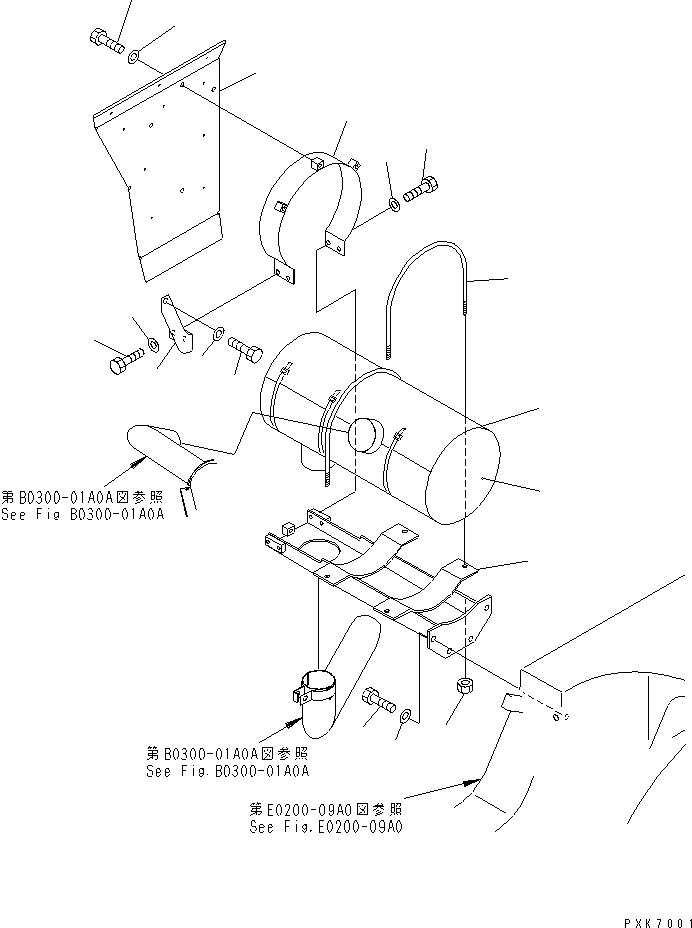 第B0300-01A0A図参照
See Fig B0300-01A0A

第B0300-01A0A図参照
See Fig.B0300-01A0A

第E0200-09A0図参照
See Fig.E0200-09A0

PXK7001