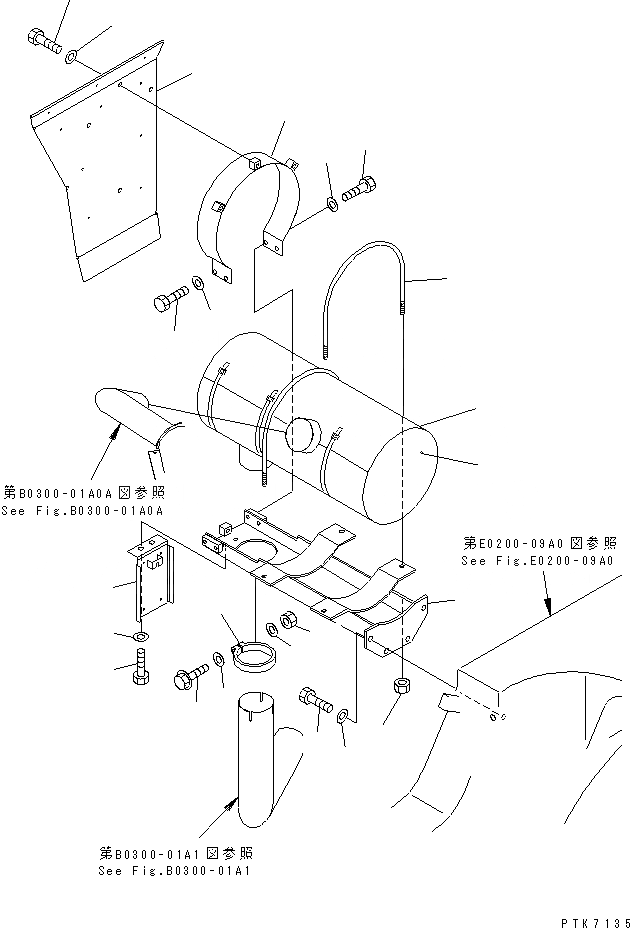 第B0300-01A0A図参照
See Fig.B0300-01A0A

第E0200-09A0図参照
See Fig.E0200-09A0

第B0300-01A1図参照
See Fig.B0300-01A1

PTK7135