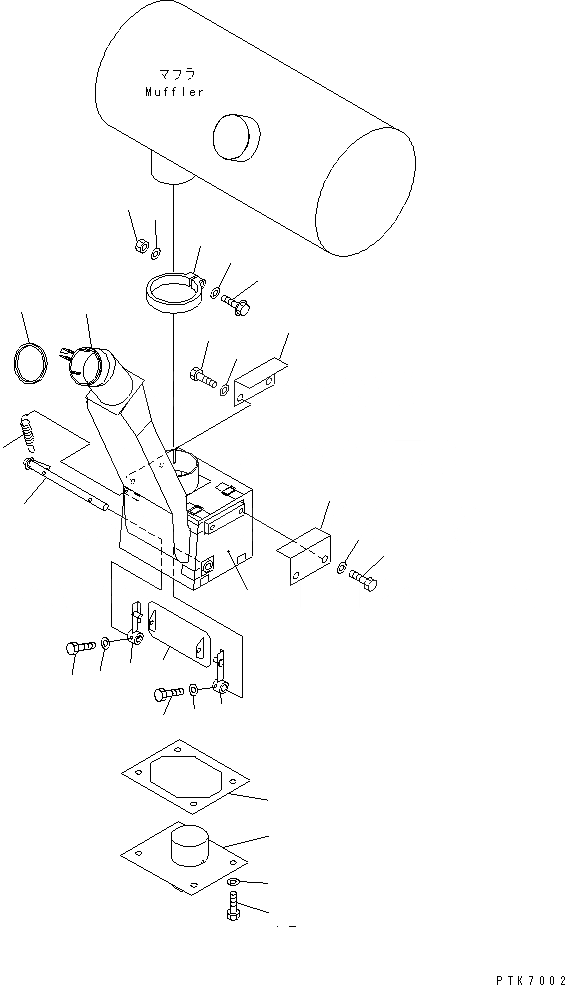 マフラ
Muffler

PTK7002