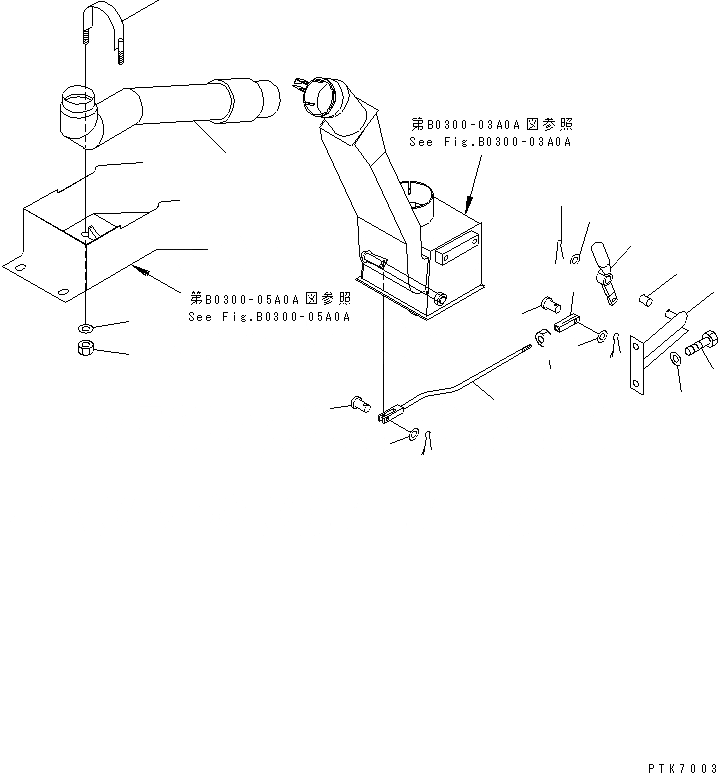 第B0300-03A0A図参照
See Fig.B0300-03A0A

第B0300-05A0A図参照
See Fig.B0300-05A0A

PTK7003