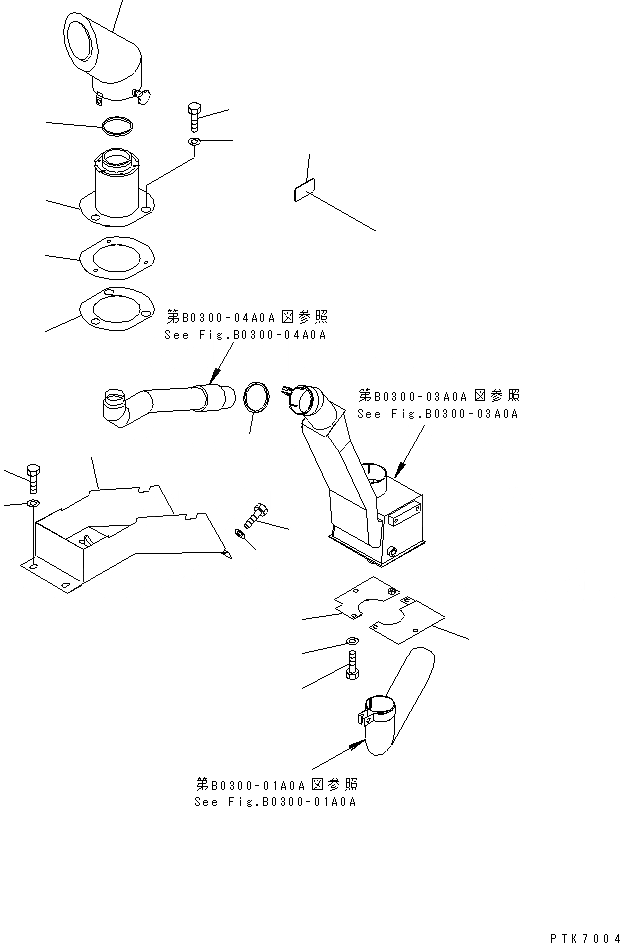 第B0300-04A0A図参照
See Fig.B0300-04A0A

第B0300-03A0A図参照
See Fig.B0300-03A0A

第B0300-01A0A図参照
See Fig.B0300-01A0A

PTK7004