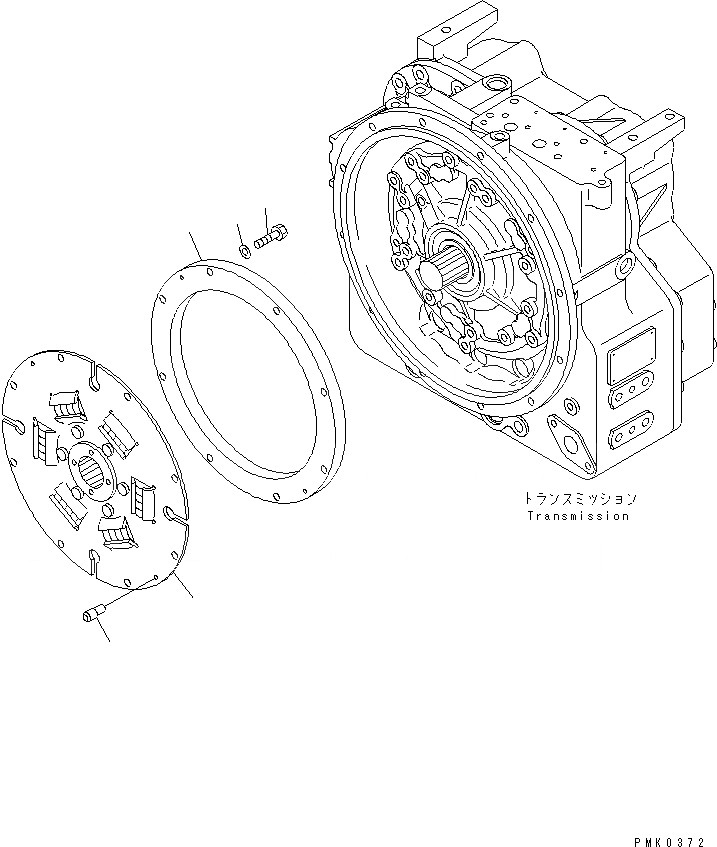 トランスミッション
Transmission

PMK0372