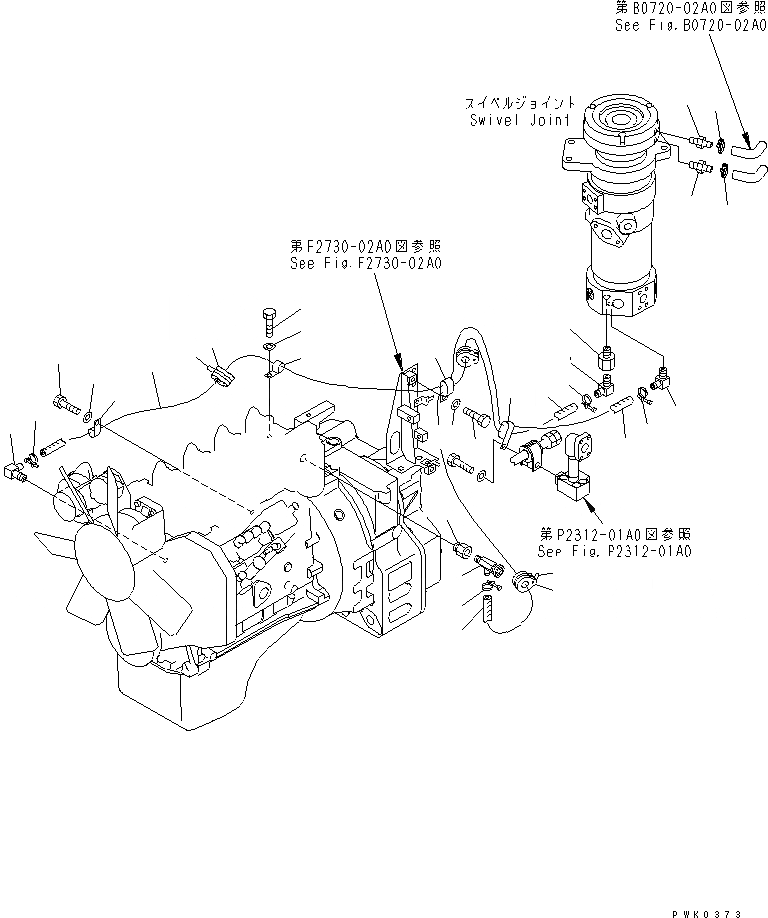 第B0720-02A0図参照
See Fig.B0720-02A0

スイベルジョイント
Swivel Joint

第F2730-02A0図参照
See Fig.F2730-02A0

第P2312-01A0図参照
See Fig.P2312-01A0

PWK0373