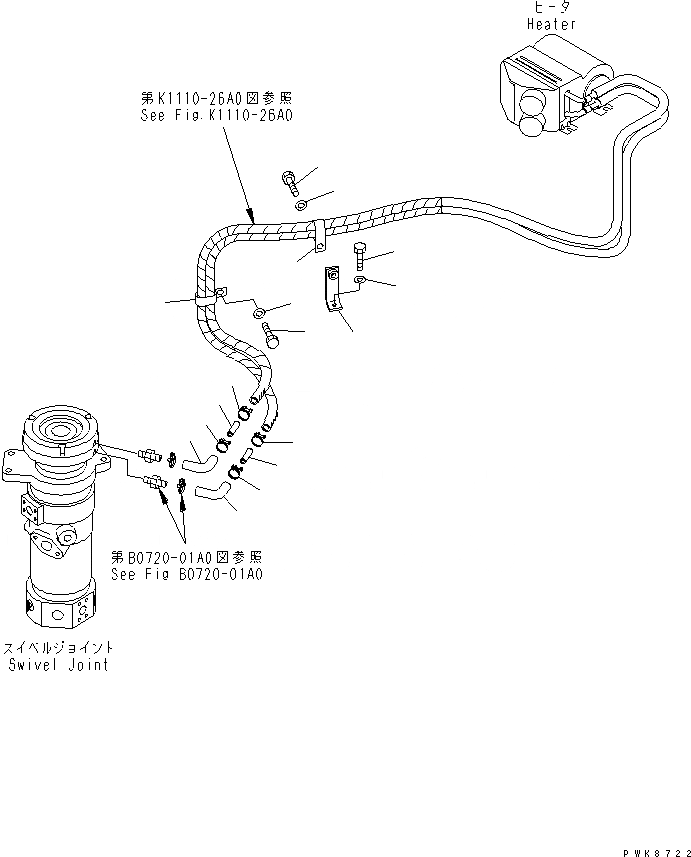 ヒータ
Heater

第K1110-26A0図参照
See Fig.K1110-26A0

第B0720-01A0図参照
See Fig B0720-01A0

スイベルジョイント
Swivel Joint

PWK8722