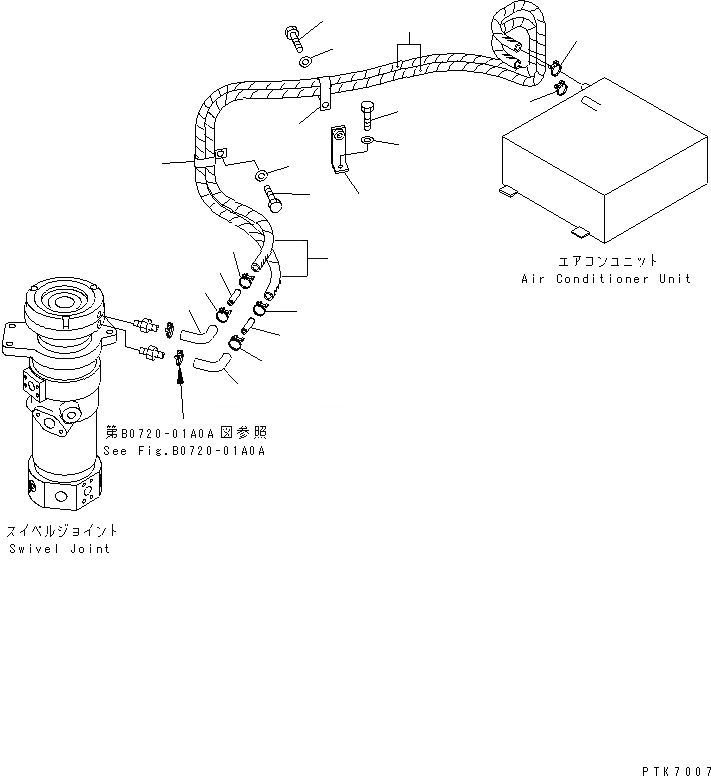 エアコンユニット
Air Conditioner Unit

第B0720-01A0A図参照
See Fig.B0720-01A0A

スイベルジョイント
Swivel Joint

PTK7007