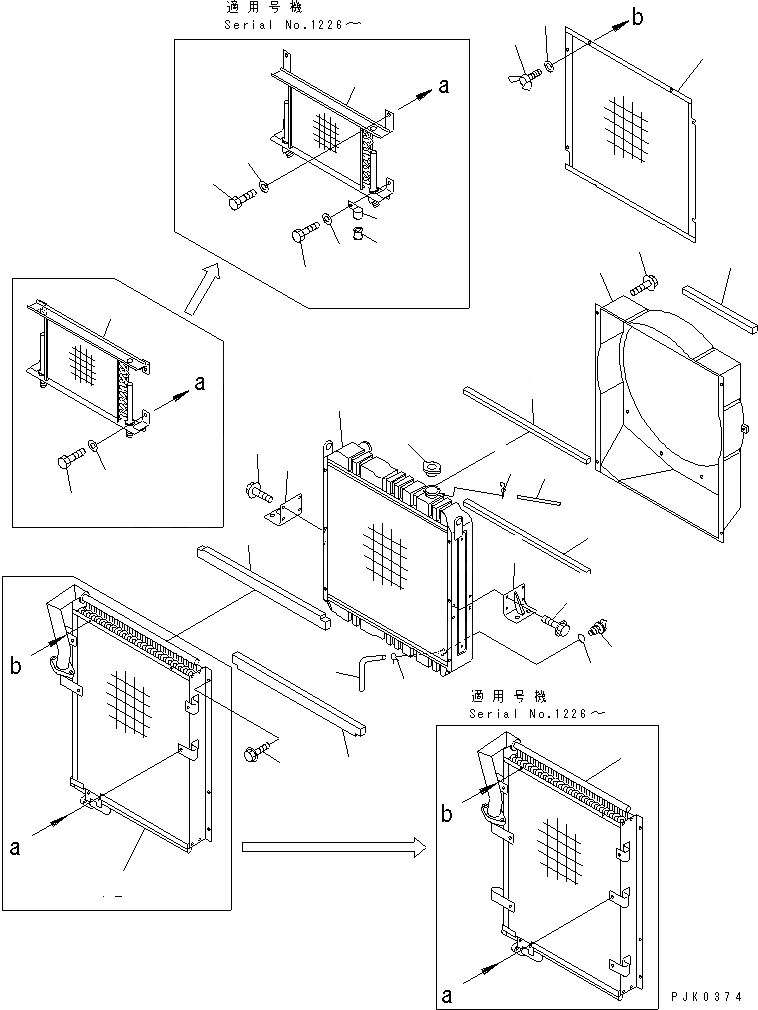 適用号機
Serial No.1226～

a

b

a

b

a

適用号機
Serial No.1226～

b

a

PJK0374