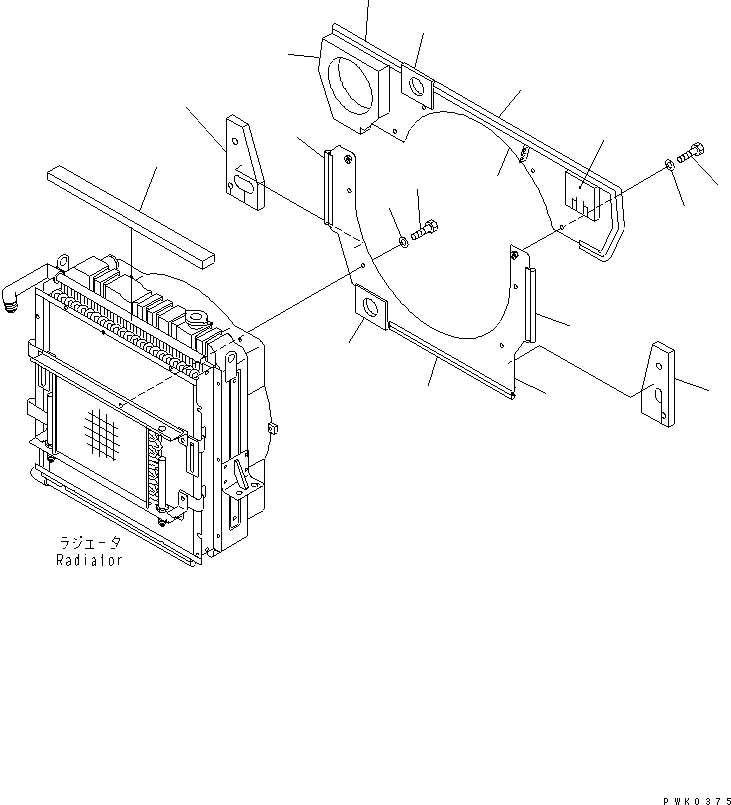 ラジエータ
Radiator

PWK0375