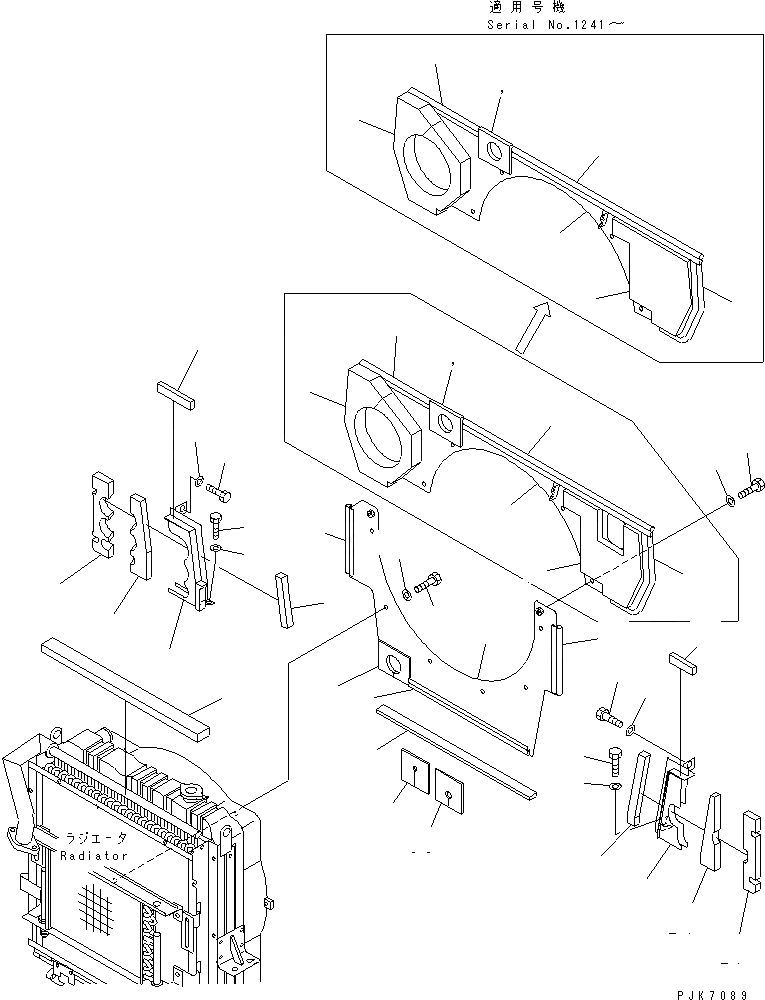 適用号機
Serial No.1241～

ラジエータ
Radiator

PJK7089