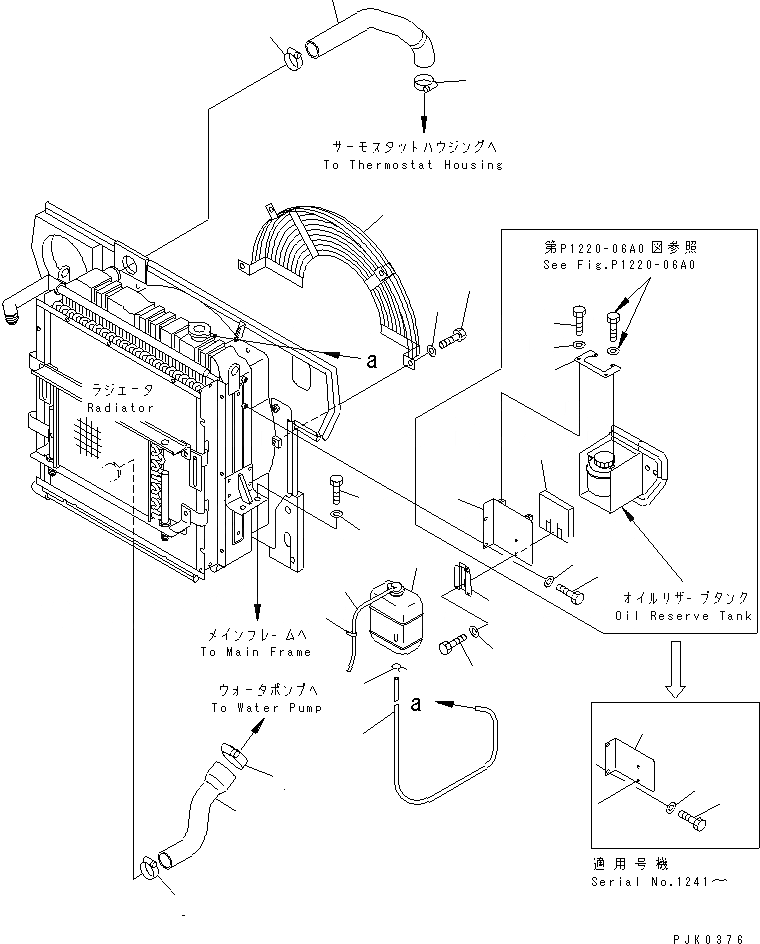 サーモスタットハウジングへ
To Thermostat Housing

第P1220-06A0図参照
See Fig.P1220-06A0

a

ラジエータ
Radiator

オイルリザーブタンク
Oil Reserve Tank

メインフレームへ
To Main Frame

ウォータポンプへ
To Water Pump

a

適用号機
Serial No.1241～

PJK0376