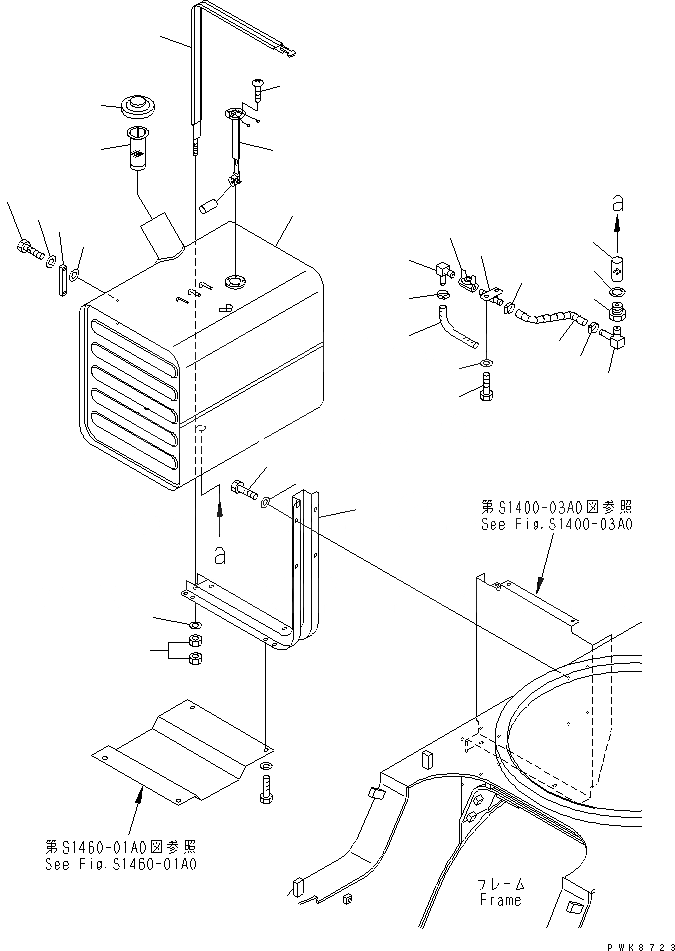 a

a

第S1400-03A0図参照
See Fig.S1400-03A0

第S1460-01A0図参照
See Fig.S1460-01A0

フレーム
Frame

PWK8723