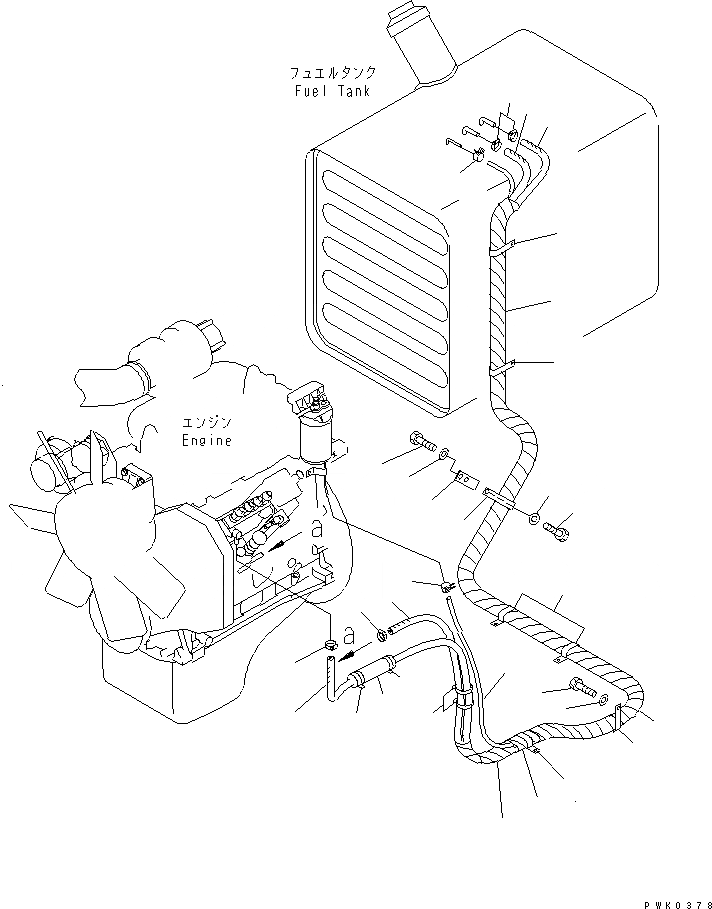 フュエルタンク
Fuel Tank

エンジン
Engine

a

a

PWK0378