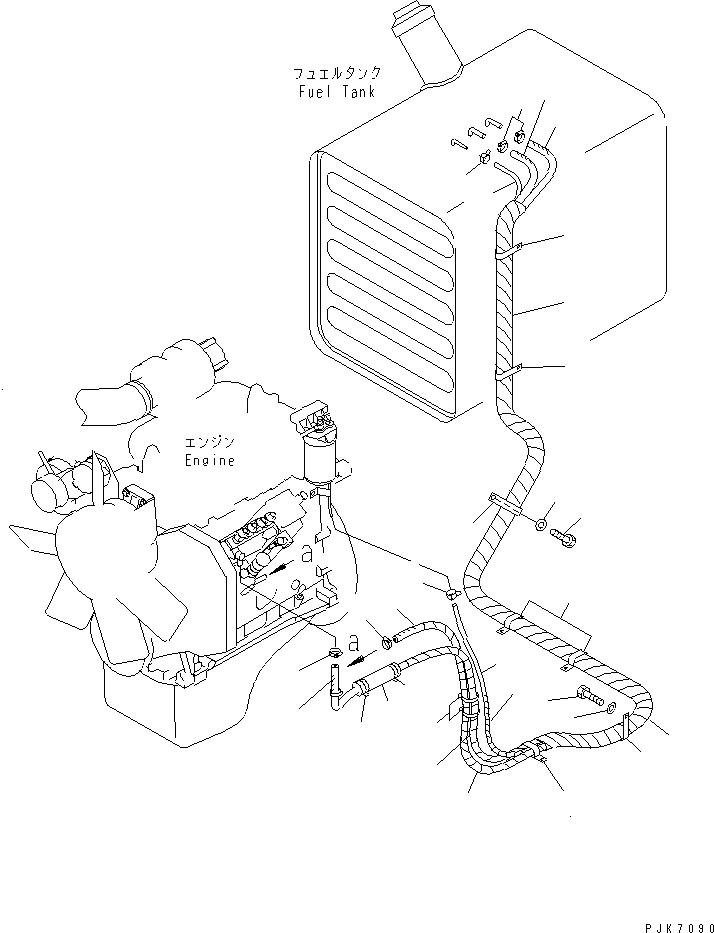 フュエルタンク
Fuel Tank

エンジン
Engine

a

a

PJK7090