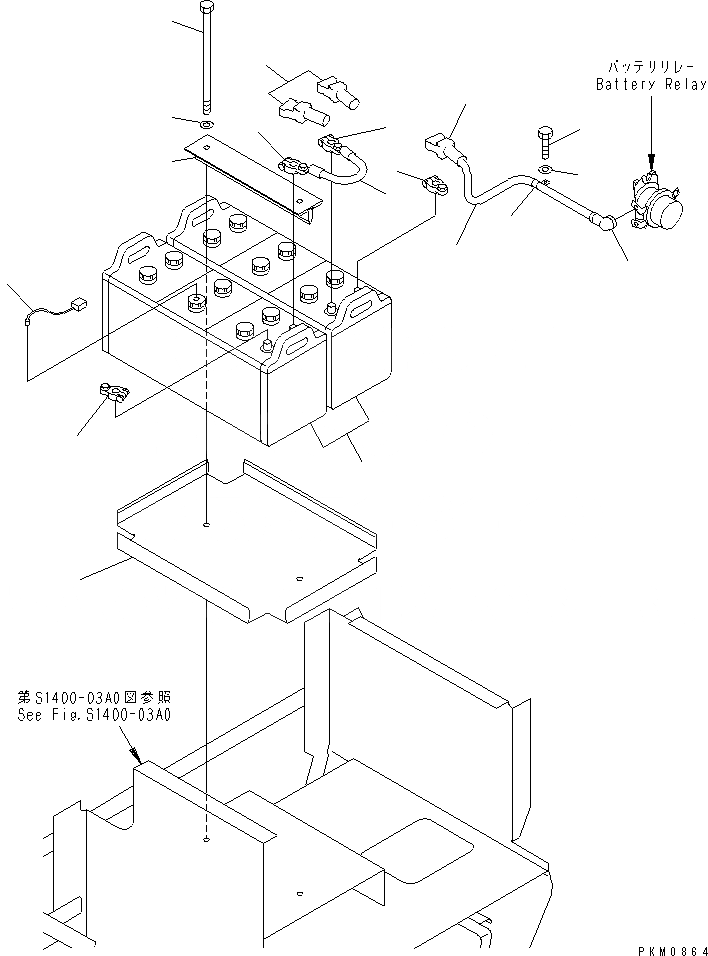 バッテリリレー
Battery Relay

第S1400-03A0図参照
See Fig.S1400-03A0

PKM0864