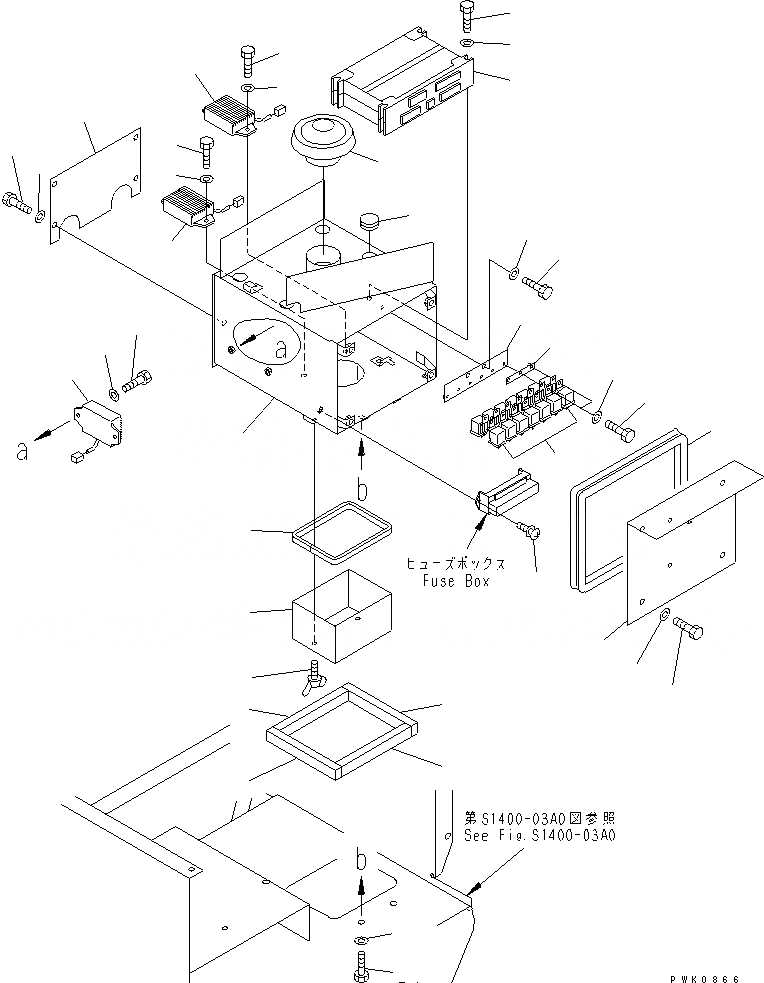 a
a
b
ヒューズボックス
Fuse Box
第S1400-03A0図参照
See Fig.S1400-03A0
b
PWK0866