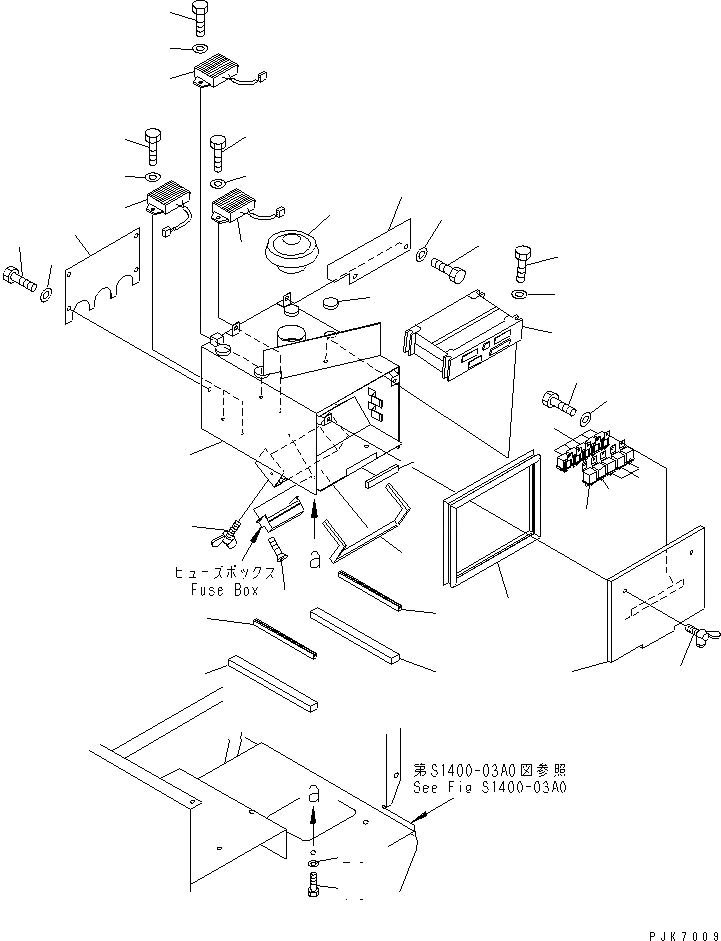 ヒューズボックス
Fuse Box

a

第S1400-03A0図参照
See Fig S1400-03A0

a

PJK7009