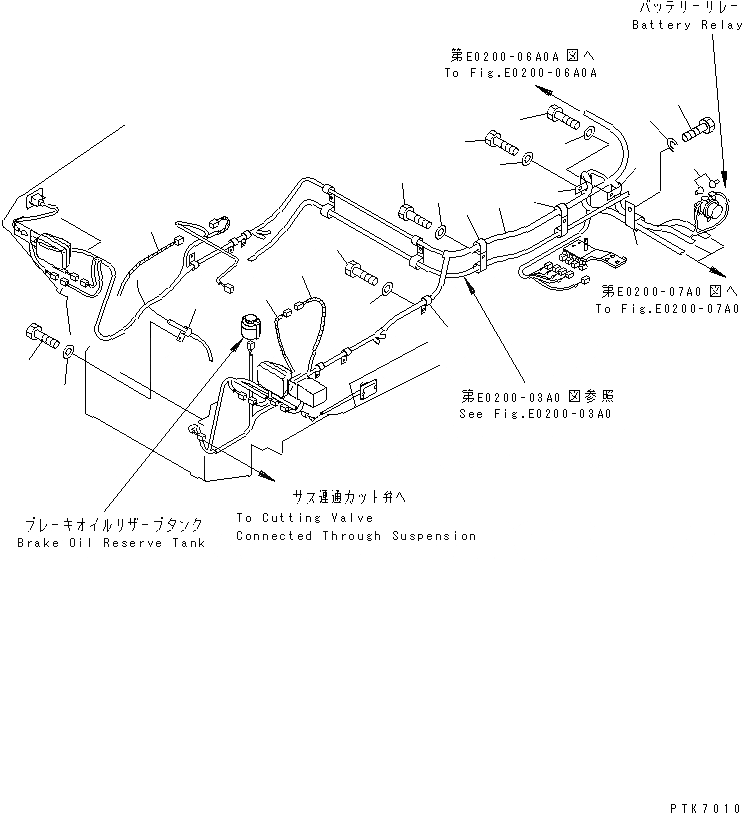 バッテリーリレー
Battery Relay

第E0200-06A0A 図へ
To Fig.E0200-06A0A

第E0200-07A0 図へ
To Fig.E0200-07A0

第E0200-03A0 図参照
See Fig.E0200-03A0

サス連通カット弁へ
To Cutting Valve
Connected Through Suspension

ブレーキオイルリザーブタンク
Brake Oil Reserve Tank

PTK7010