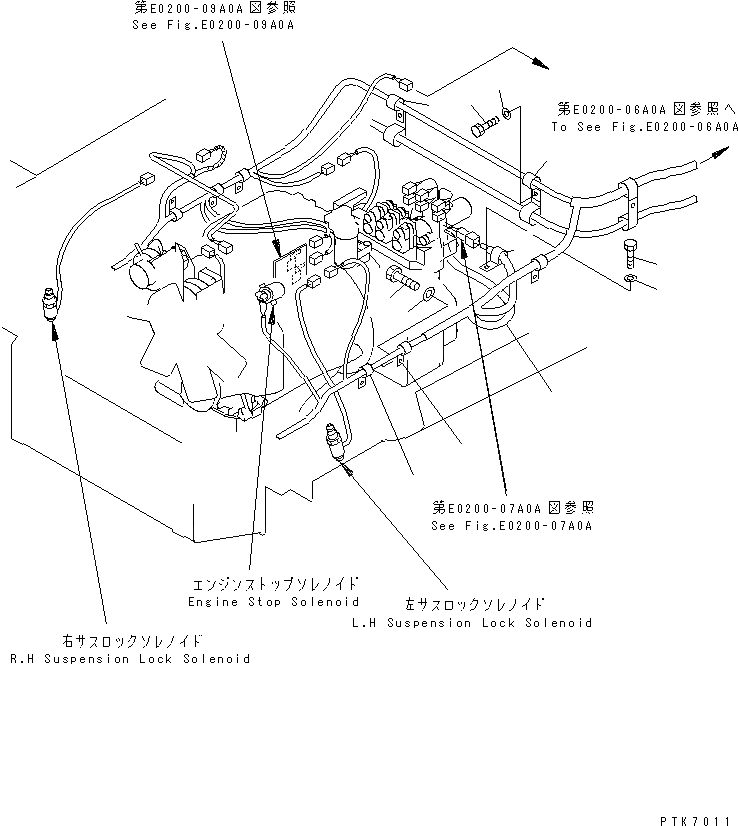 第E0200-09A0A図参照
See Fig.E0200-09A0A

第E0200-06A0A図参照へ
To See Fig.E0200-06A0A

第E0200-07A0A図参照
See Fig.E0200-07A0A

エンジンストップソレノイド
Engine Stop Solenoid

左サスロックソレノイド
L.H Suspension Lock Solenoid

右サスロックソレノイド
R.H Suspension Lock Solenoid

PTK7011