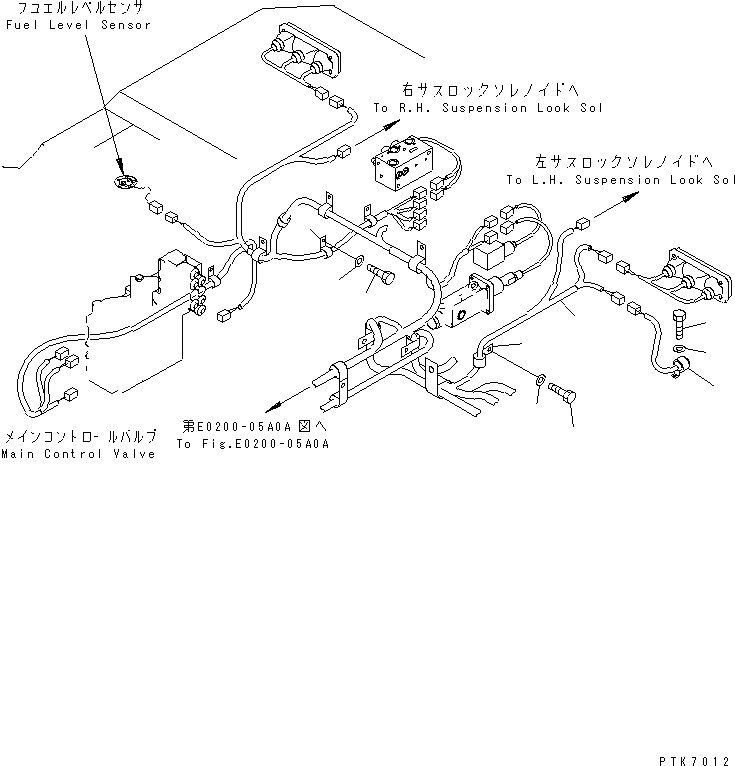 フユエルレベルセンサ
Fuel Level Sensor

右サスロックソレノイドへ
To R.H. Suspension Look Sol

左サスロックソレノイドへ
To L.H. Suspension Look Sol

メインコントロールバルブ
Main Control Valve

第E0200-05A0A 図へ
To Fig.E0200-05A0A

PTK7012