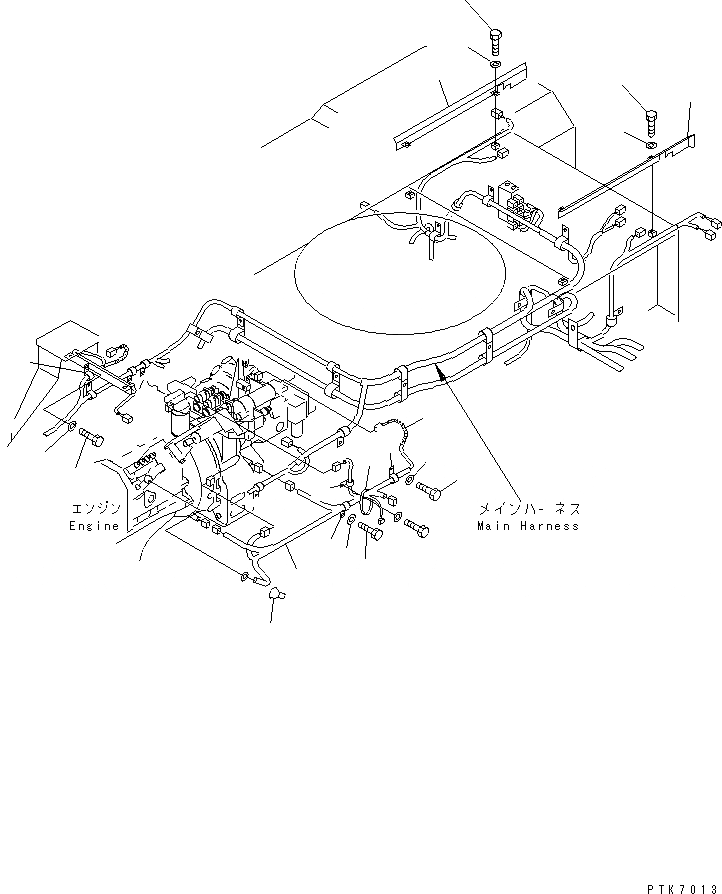 エンジン
Engine

メインハーネス
Main Harness

PTK7013