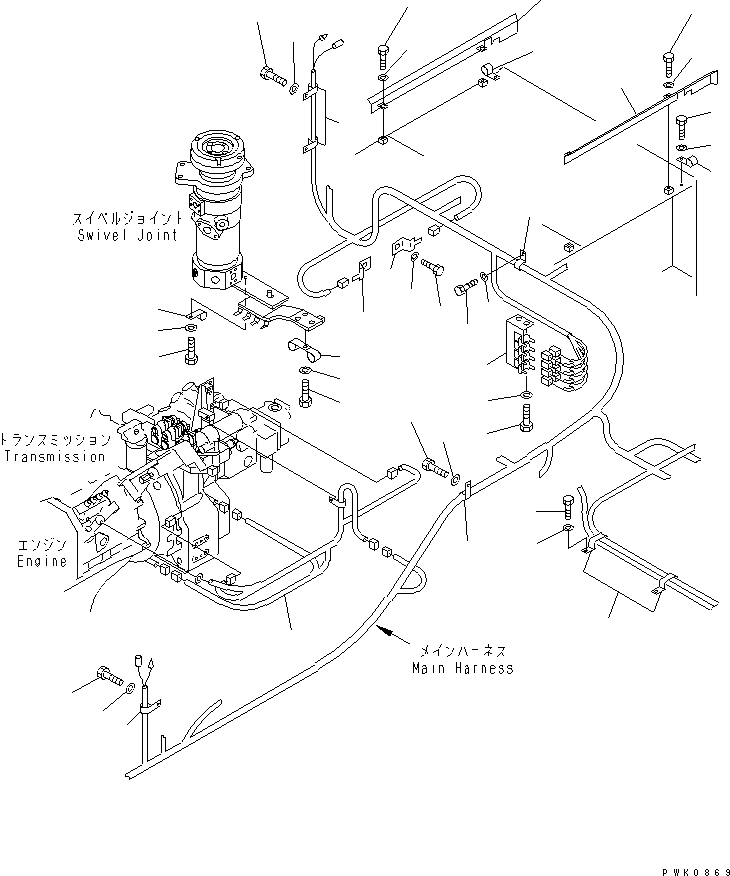 スイベルジョイント
Swivel Joint

トランスミッション
Transmission

エンジン
Engine

メインハーネス
Main Harness

PWK0869