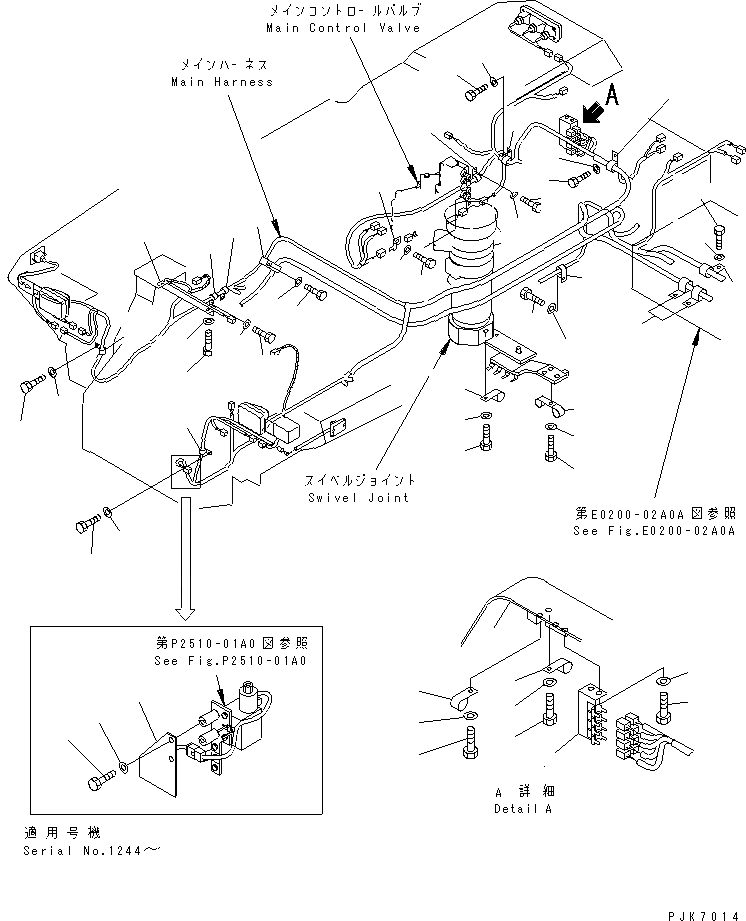 メインコントロールバルブ
Main Control Valve

メインハーネス
Main Harness

A

スイベルジョイント
Swivel Joint

第E0200-02A0A図参照
See Fig.E0200-02A0A

第P2510-01A0図参照
See Fig.P2510-01A0

A 詳細
Detail A

適用号機
Serial No.1244～

PJK7014