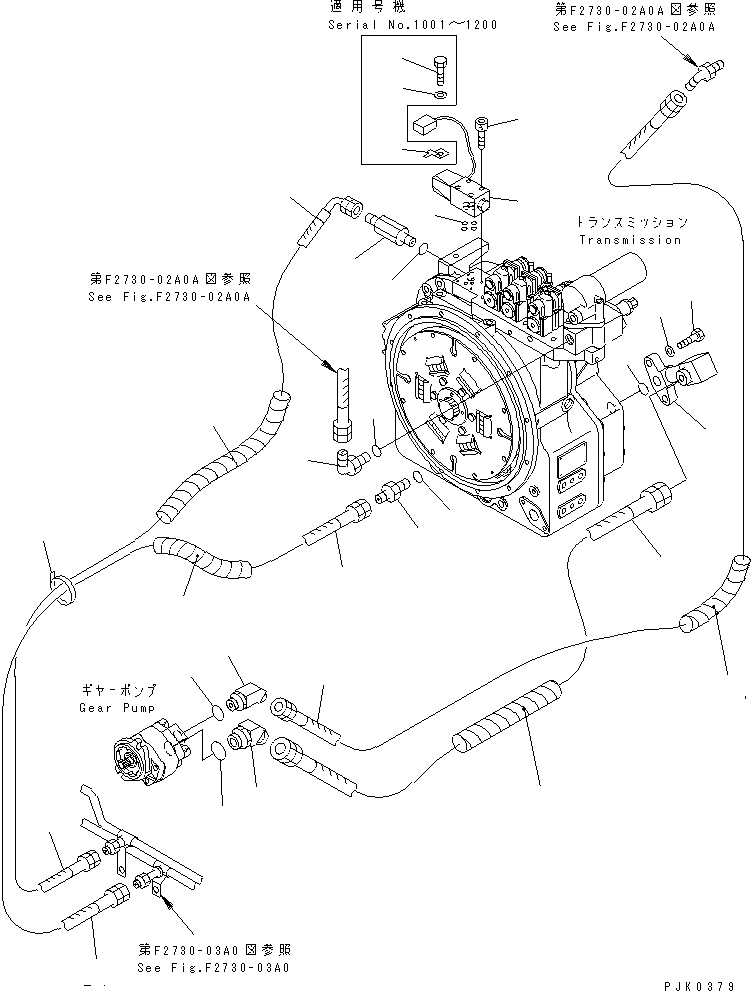 適用号機
Serial No.1001～1200

第F2730-02A0A図参照
See Fig.F2730-02A0A

トランスミッション
Transmission

第F2730-02A0A図参照
See Fig.F2730-02A0A

ギヤーポンプ
Gear Pump

第F2730-03A0図参照
See Fig.F2730-03A0

PJK0379