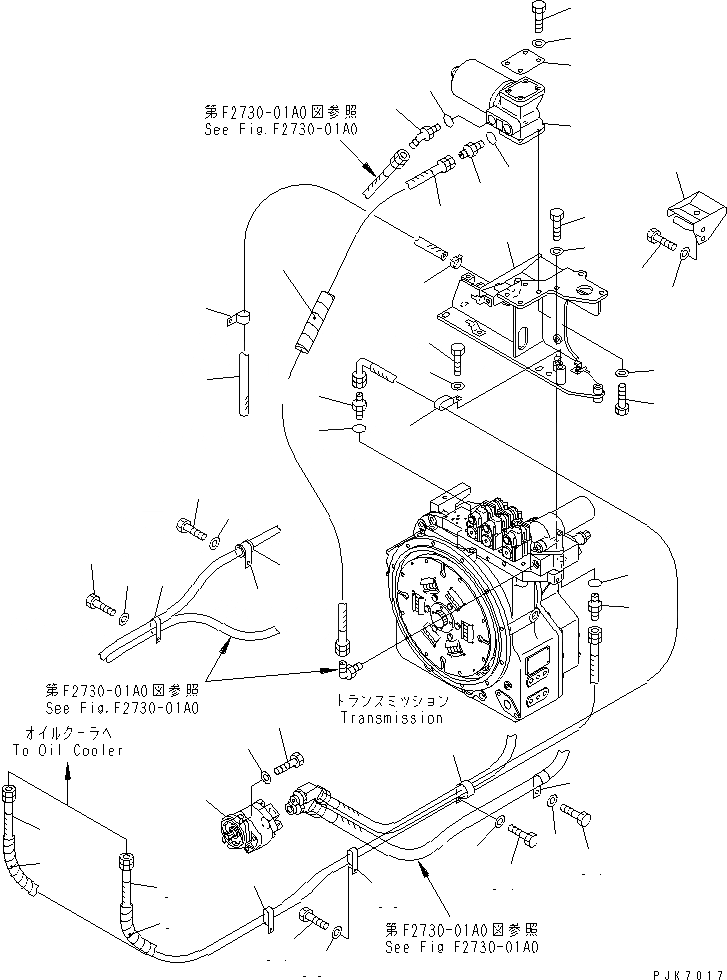 第F2730-01A0図参照
See Fig.F2730-01A0

第F2730-01A0図参照
See Fig.F2730-01A0

トランスミッション
Transmission

オイルクーラへ
To Oil Cooler

第F2730-01A0図参照
See Fig F2730-01A0

PJK7017