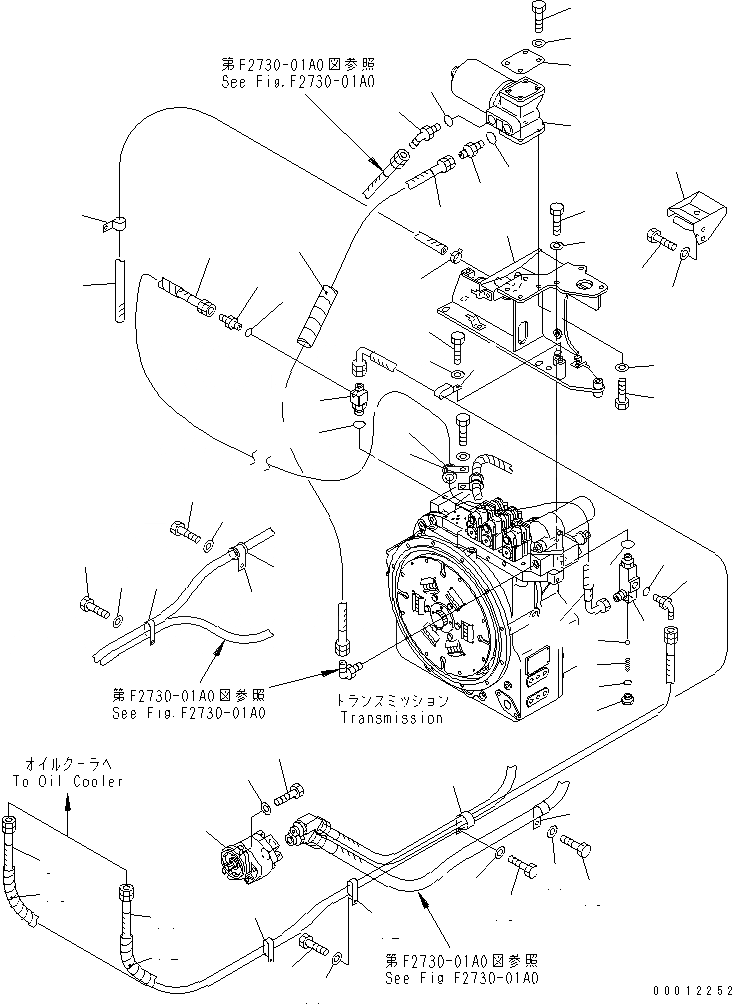 第F2730-01A0図参照
See Fig.F2730-01A0

第F2730-01A0図参照
See Fig.F2730-01A0

トランスミッション
Transmission

オイルクーラへ
To Oil Cooler

第F2730-01A0図参照
See Fig F2730-01A0

00012252