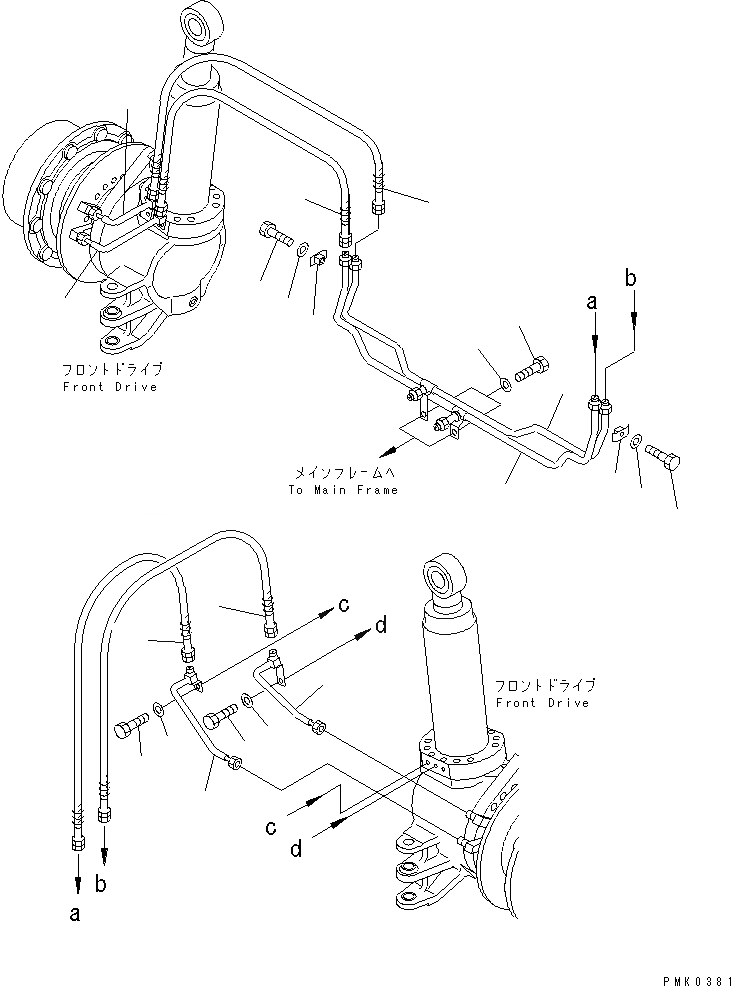 フロントドライブ
Front Drive

a
b

メインフレームへ
To Main Frame

c
d

フロントドライブ
Front Drive

c
d

a
b

PMK0381