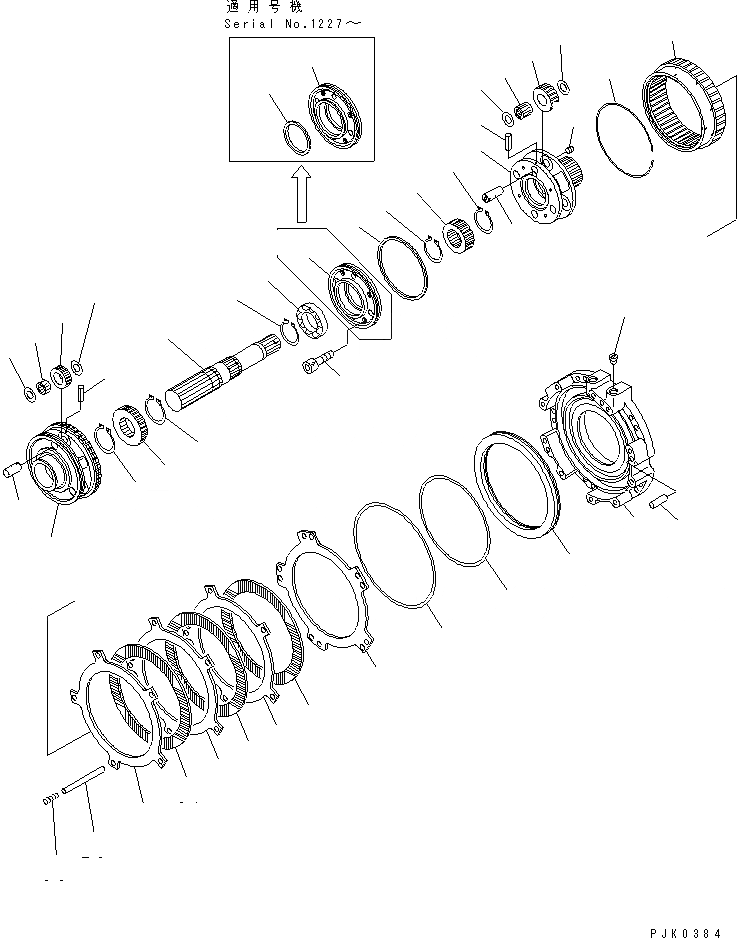 適用号機
Serial No.1227～

PJK0384