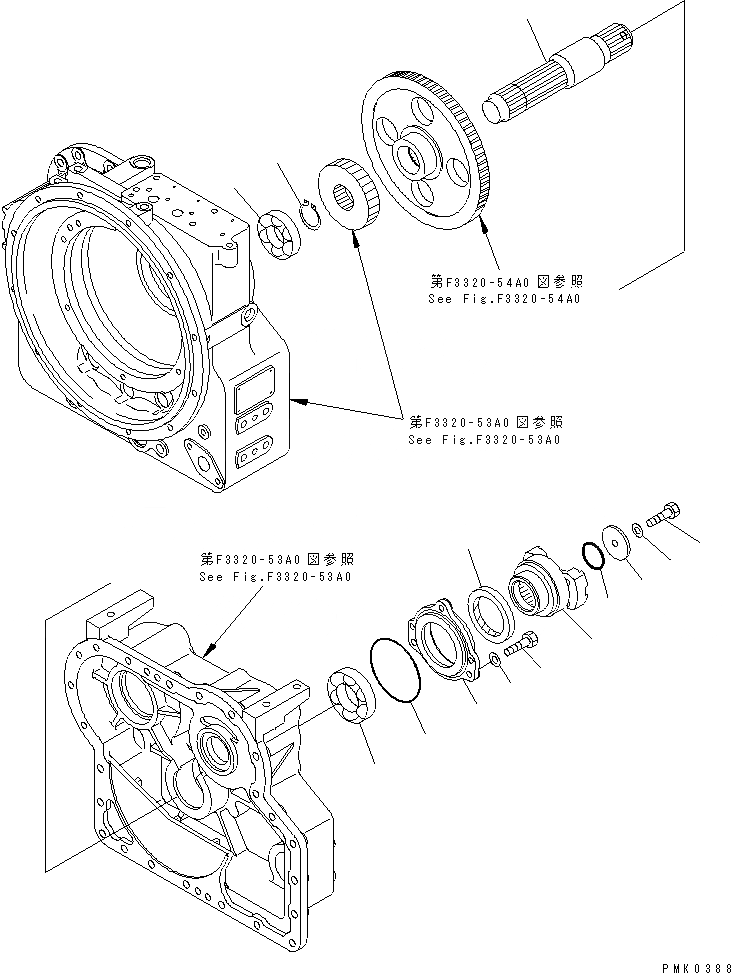 第F3320-54A0図参照
See Fig.F3320-54A0

第F3320-53A0図参照
See Fig.F3320-53A0

第F3320-53A0図参照
See Fig.F3320-53A0

PMK0388