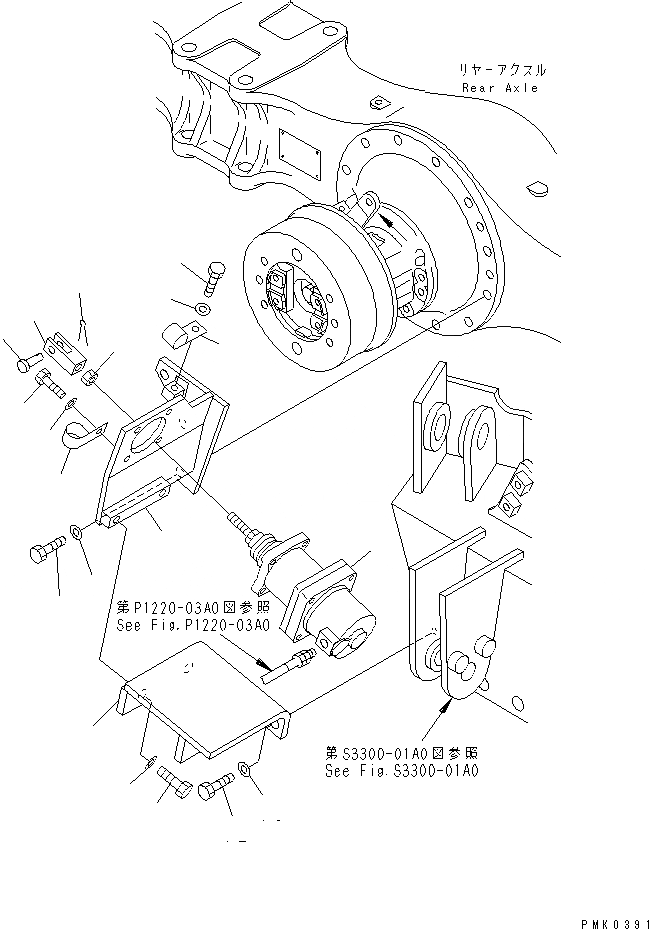 リヤーアクスル
Rear Axle

第P1220-03A0図参照
See Fig.P1220-03A0

第S3300-01A0図参照
See Fig.S3300-01A0

PMK0391