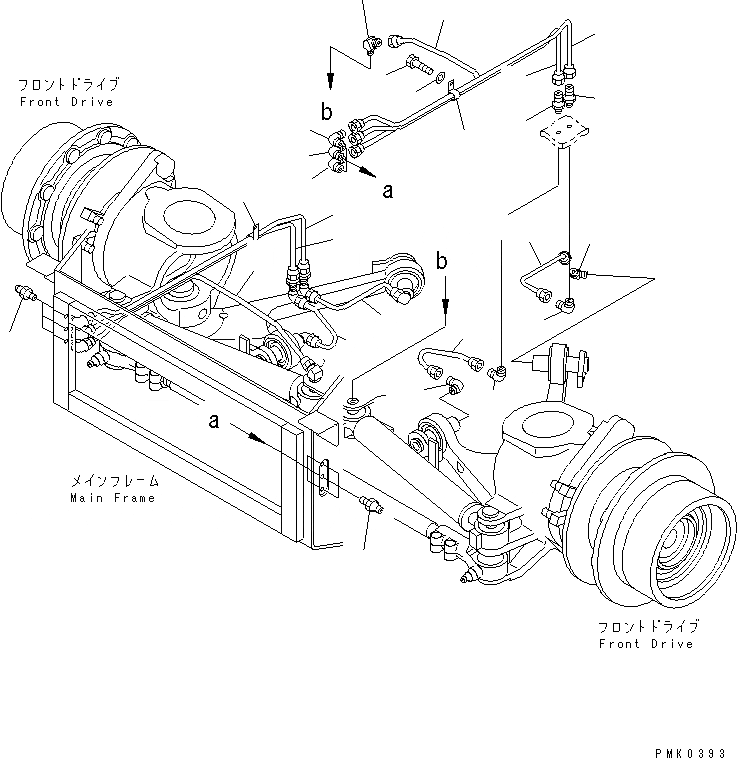 フロントドライブ
Front Drive

b

a

b

a

メインフレーム
Main Frame

フロントドライブ
Front Drive

PMK0393