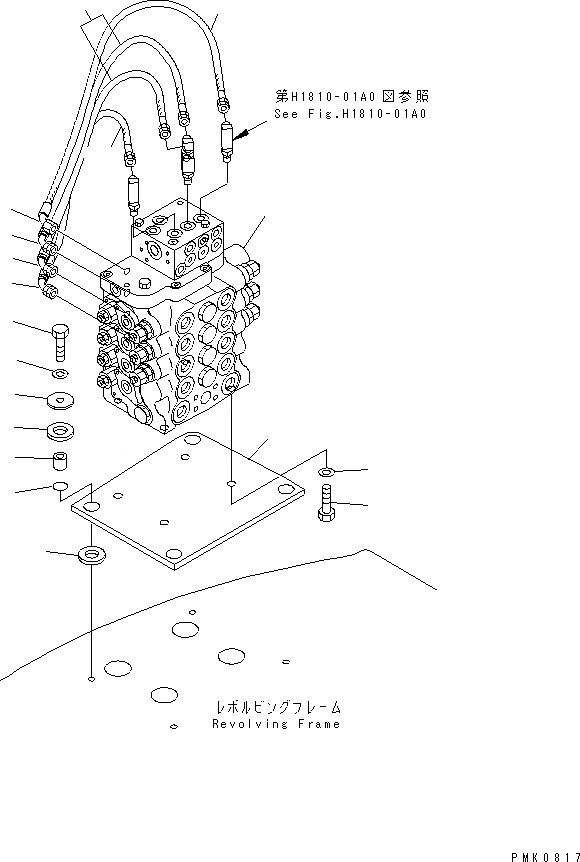 第H1810-01A0図参照
See Fig.H1810-01A0

レボルビングフレーム
Revolving Frame

PMK0817