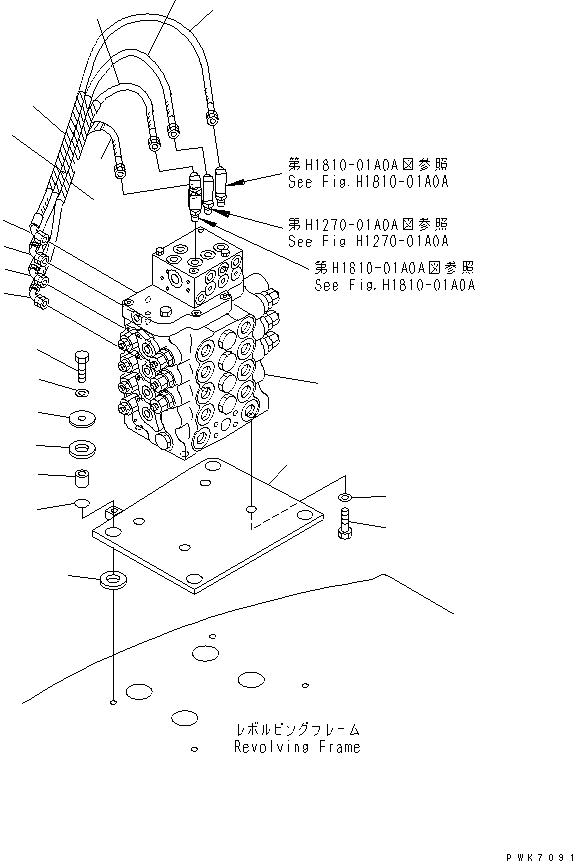 第H1810-01A0A図参照
See Fig.H1810-01A0A

第H1270-01A0A図参照
See Fig H1270-01A0A

第H1810-01A0A図参照
See Fig.H1810-01A0A

レボルビングフレーム
Revolving Frame

PWK7091