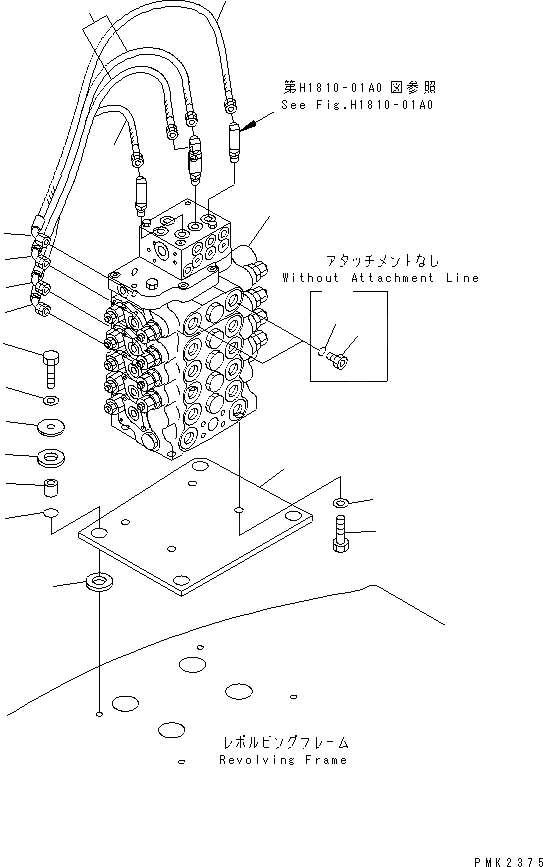 第H1810-01A0 図参照
See Fig.H1810-01A0

アタッチメントなし
Without Attachment Line

レボルビングフレーム
Revolving Frame

PMK2375