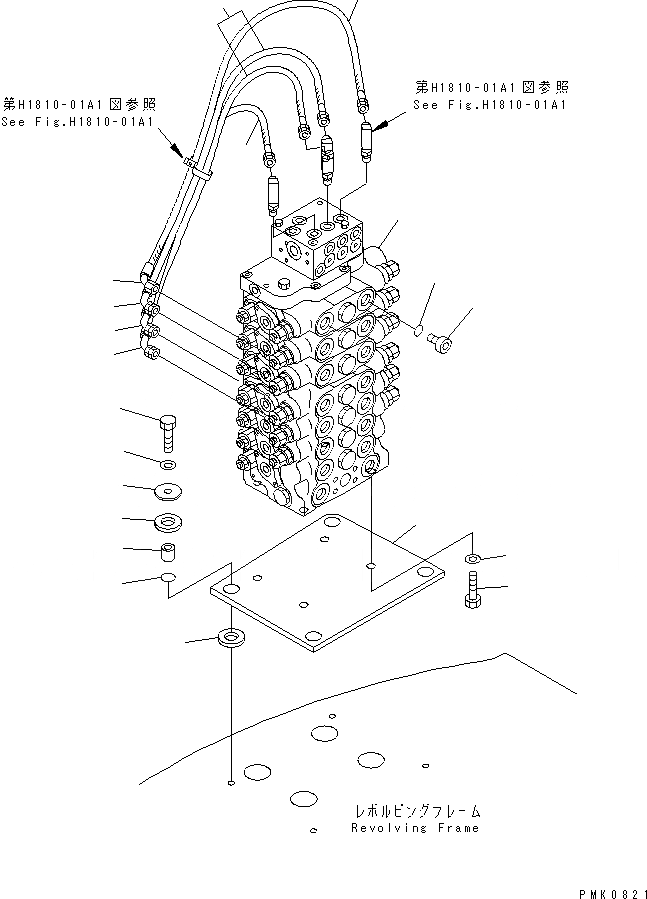 第H1810-01A1図参照
See Fig.H1810-01A1

第H1810-01A1図参照
See Fig.H1810-01A1

レボルビングフレーム
Revolving Frame

PMK0821