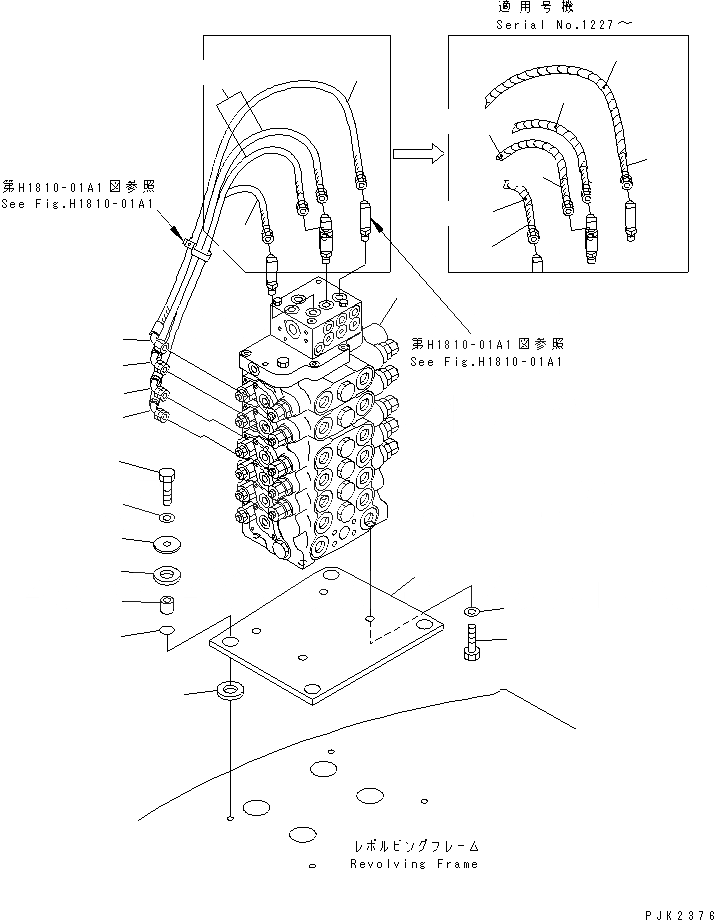 適用号機
Serial No.1227～

第H1810-01A1図参照
See Fig.H1810-01A1

第H1810-01A1図参照
See Fig.H1810-01A1

レボルビングフレーム
Revolving Frame

PJK2376