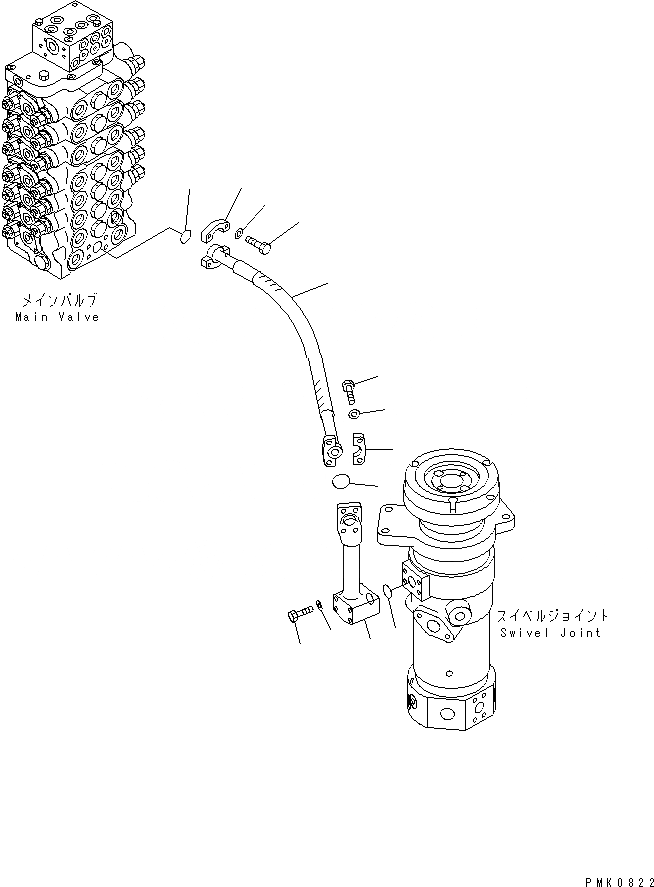 メインバルブ
Main Valve

スイベルジョイント
Swivel Joint

PMK0822