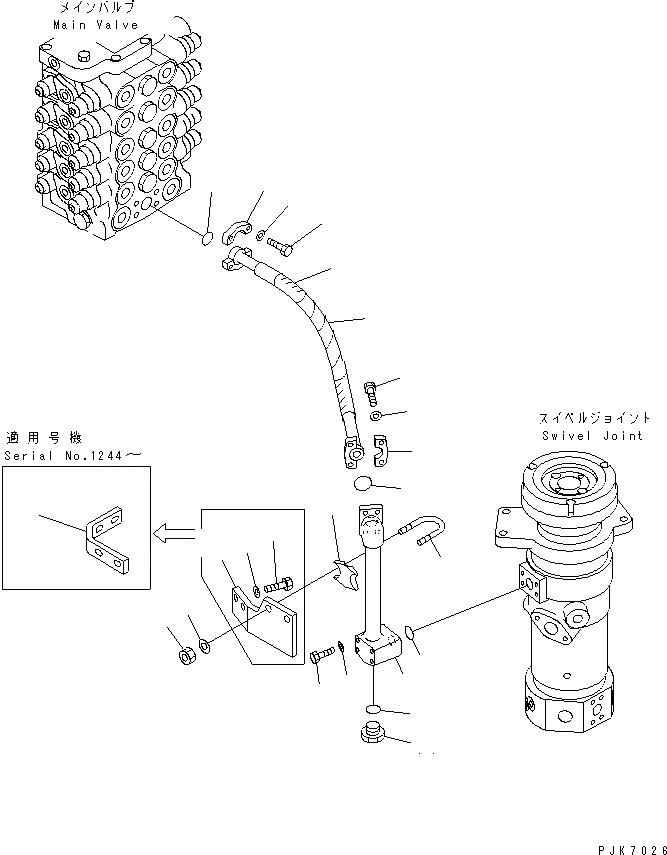 メインバルブ
Main Valve

適用号機
Serial No.1244～

スイベルジョイント
Swivel Joint

PJK7026