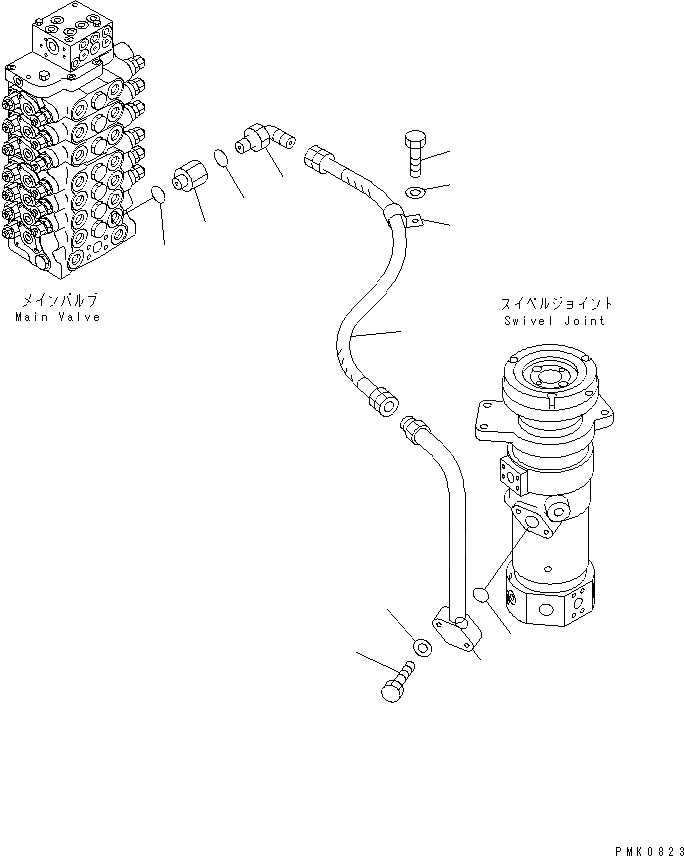 メインバルブ
Main Valve

スイベルジョイント
Swivel Joint

PMK0823