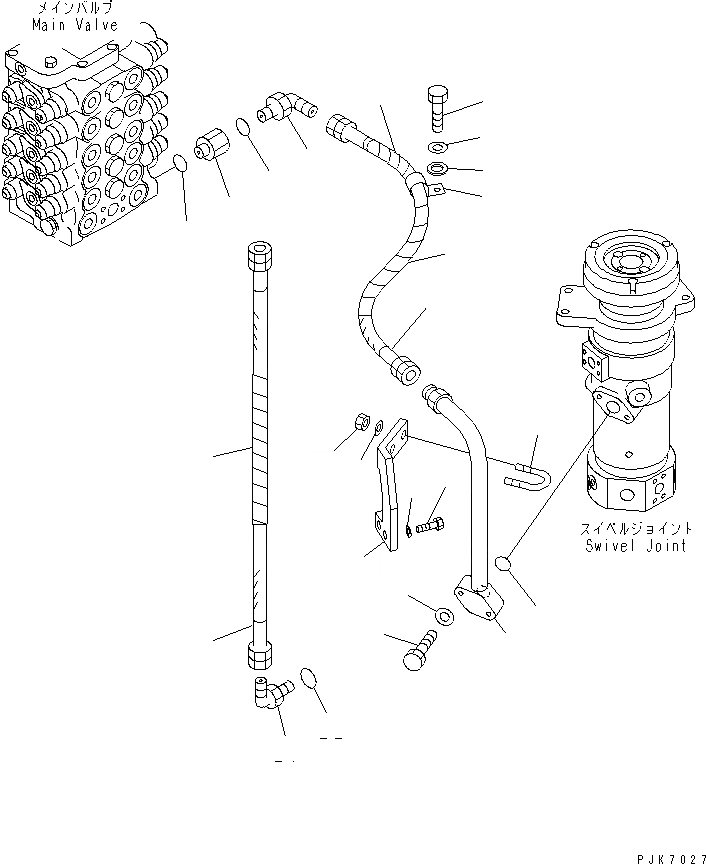 メインバルブ
Main Valve

スイベルジョイント
Swivel Joint

PJK7027