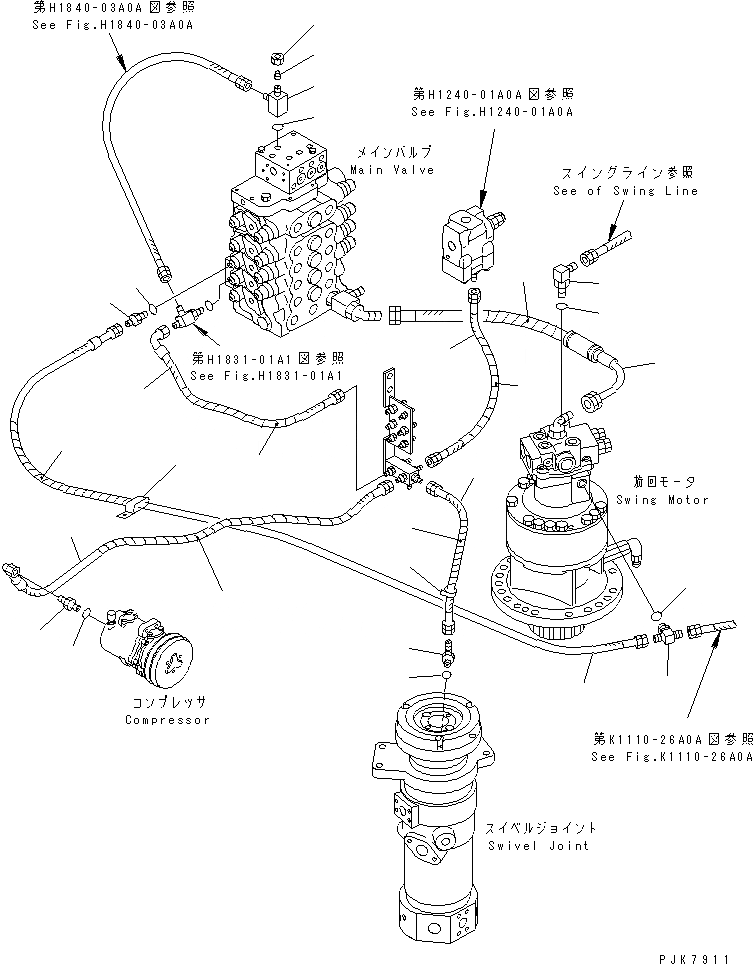 第H1840-03A0A図参照
See Fig.H1840-03A0A

第H1240-01A0A図参照
See Fig.H1240-01A0A

メインバルブ
Main Valve

スイングライン参照
See of Swing Line

第H1831-01A1図参照
See Fig.H1831-01A1

旋回モータ
Swing Motor

コンプレッサ
Compressor

第K1110-26A0A図参照
See Fig.K1110-26A0A

スイベルジョイント
Swivel Joint

PJK7911