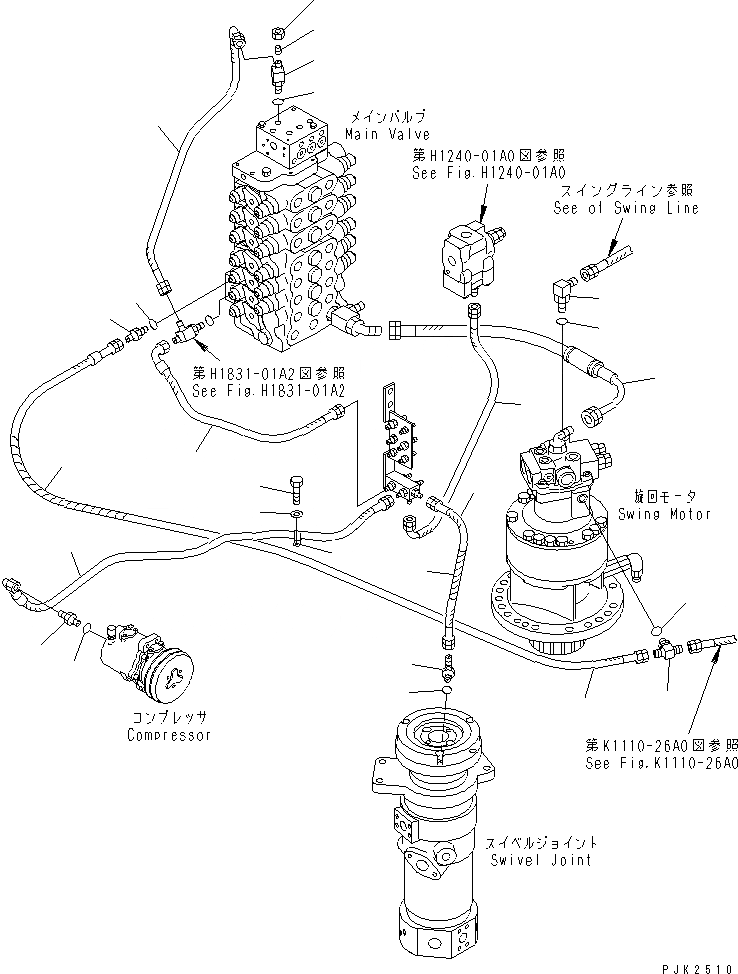 メインバルブ
Main Valve

第H1240-01A0図参照
See Fig.H1240-01A0

スイングライン参照
See of Swing Line

第H1831-01A2図参照
See Fig.H1831-01A2

旋回モータ
Swing Motor

コンプレッサ
Compressor

第K1110-26A0図参照
See Fig.K1110-26A0

スイベルジョイント
Swivel Joint

PJK2510