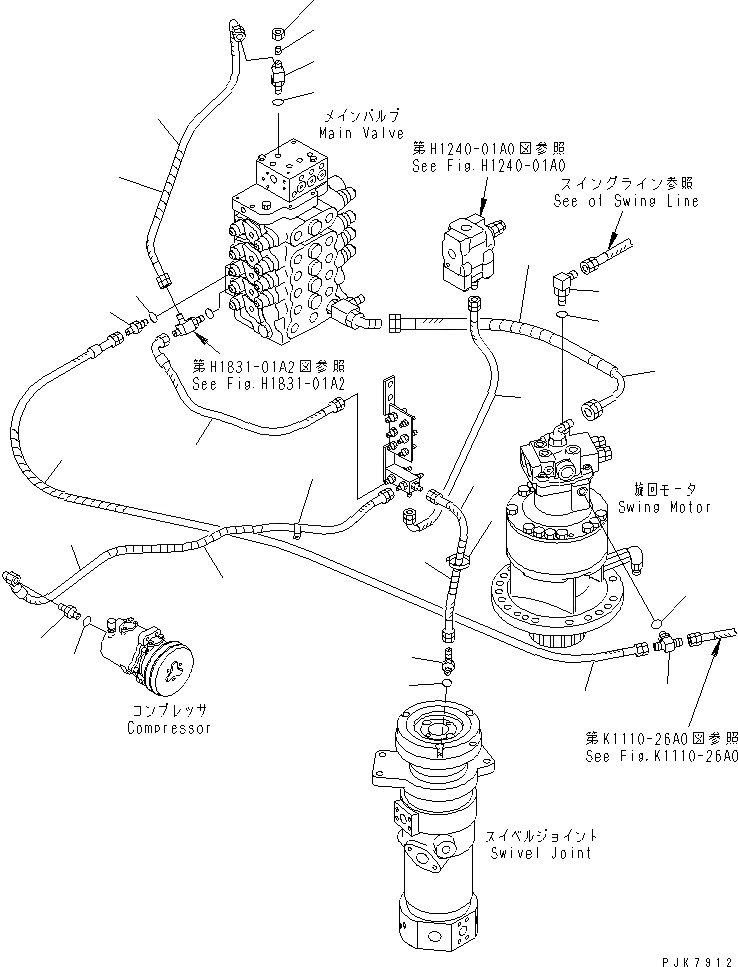 メインバルブ
Main Valve

第H1240-01A0図参照
See Fig.H1240-01A0

スイングライン参照
See of Swing Line

第H1831-01A2図参照
See Fig.H1831-01A2

旋回モータ
Swing Motor

コンプレッサ
Compressor

第K1110-26A0図参照
See Fig.K1110-26A0

スイベルジョイント
Swivel Joint

PJK7912