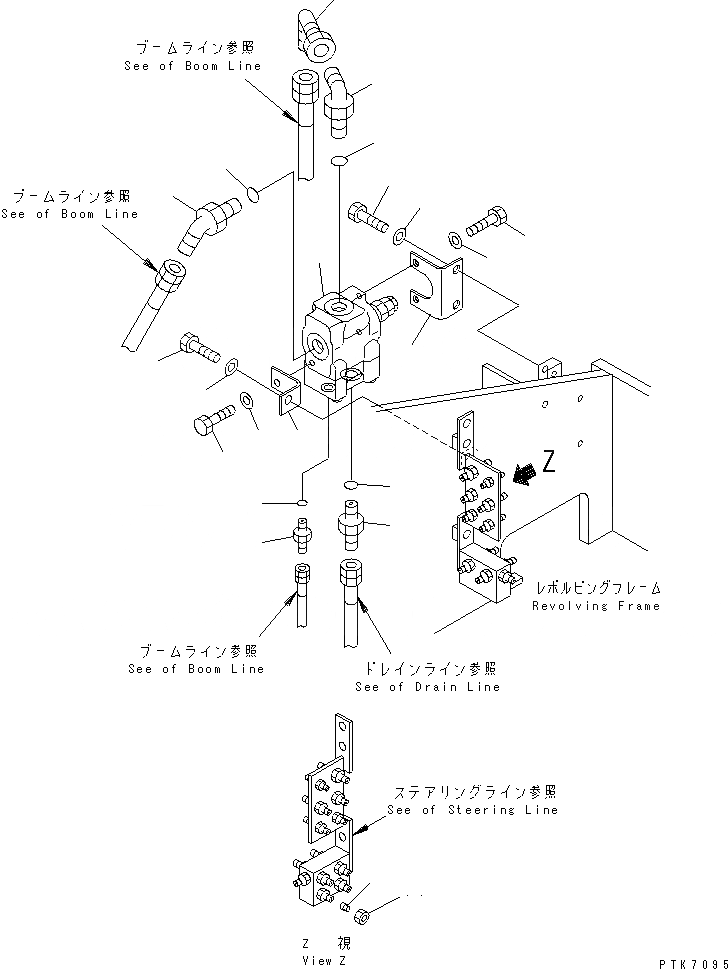 ブームライン参照
See of Boom Line

ブームライン参照
See of Boom Line

Z

レボルビングフレーム
Revolving Frame

ブームライン参照
See of Boom Line

ドレインライン参照
See of Drain Line

ステアリングライン参照
See of Steering Line

Z 視
View Z

PTK7095