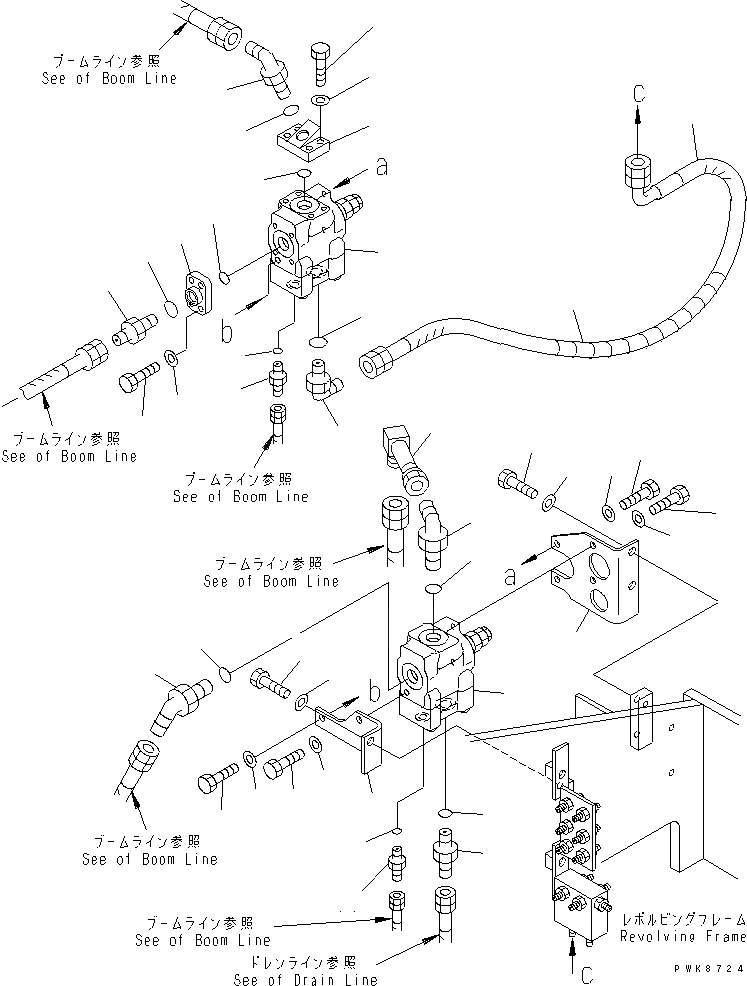 ブームライン参照
See of Boom Line

C

a

b

ブームライン参照
See of Boom Line

ブームライン参照
See of Boom Line

ブームライン参照
See of Boom Line

a

b

ブームライン参照
See of Boom Line

ブームライン参照
See of Boom Line

ドレンライン参照
See of Drain Line

レボルビングフレーム
Revolving Frame

C

PWK8724